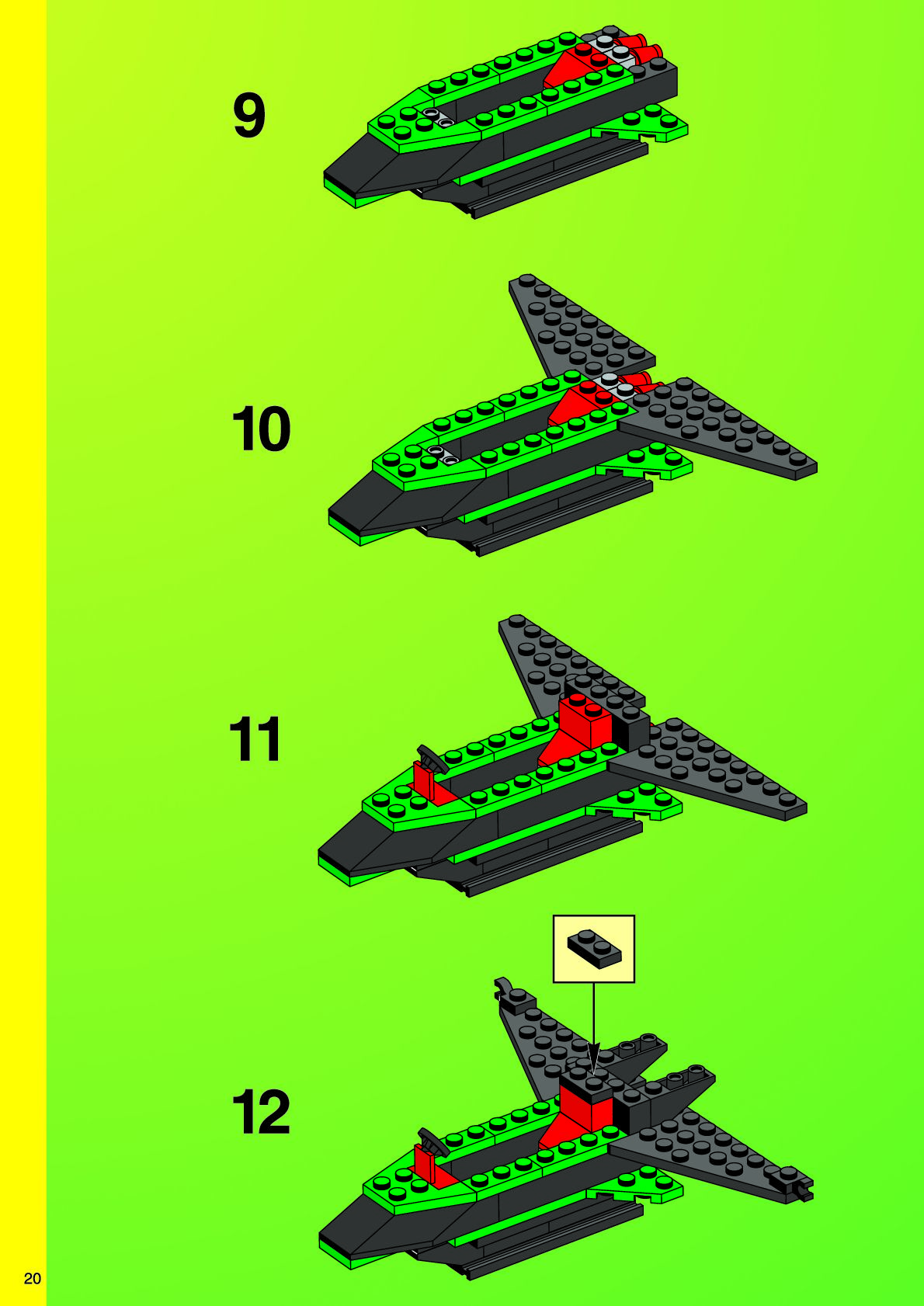 9

10

11

12

20