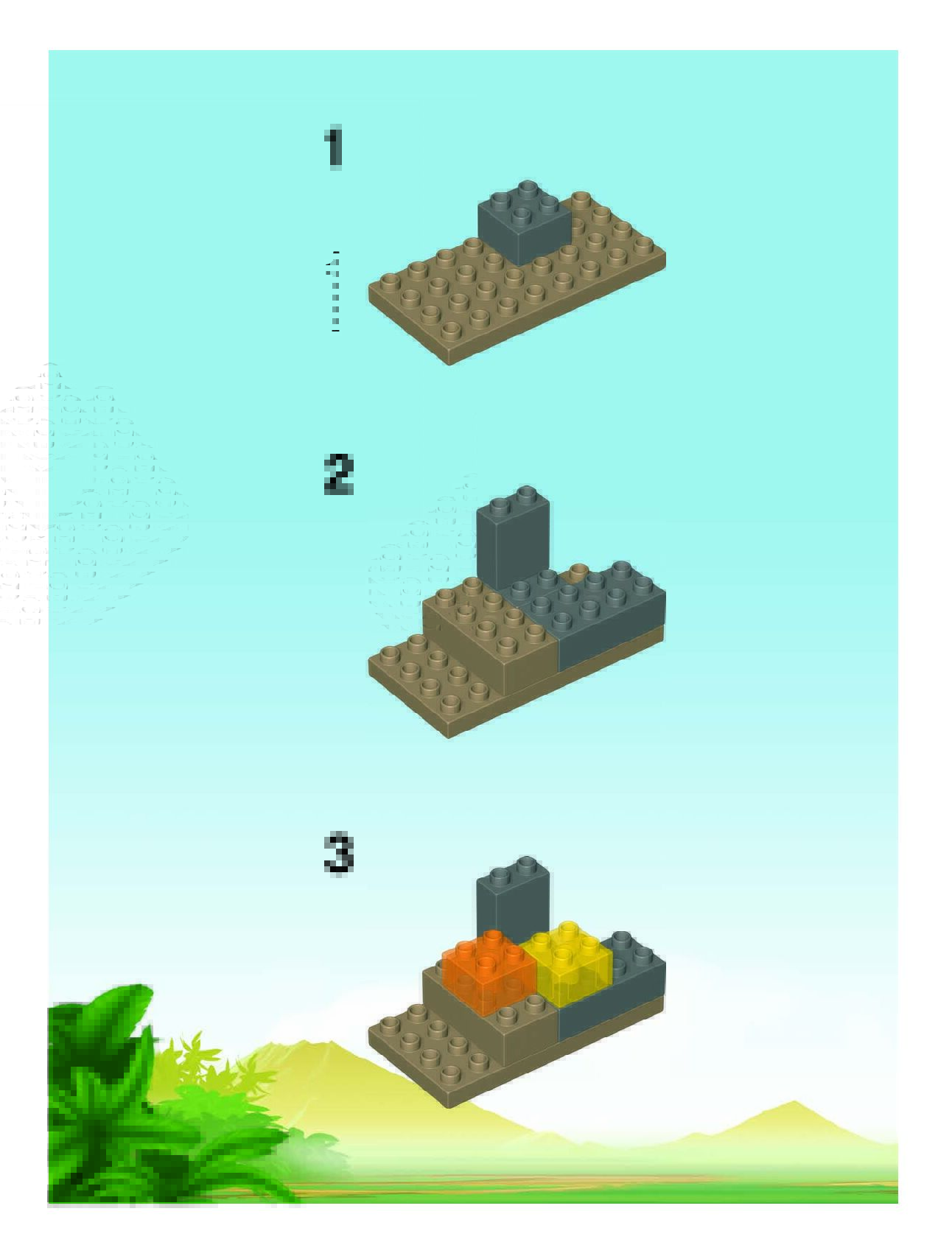 1

2

3