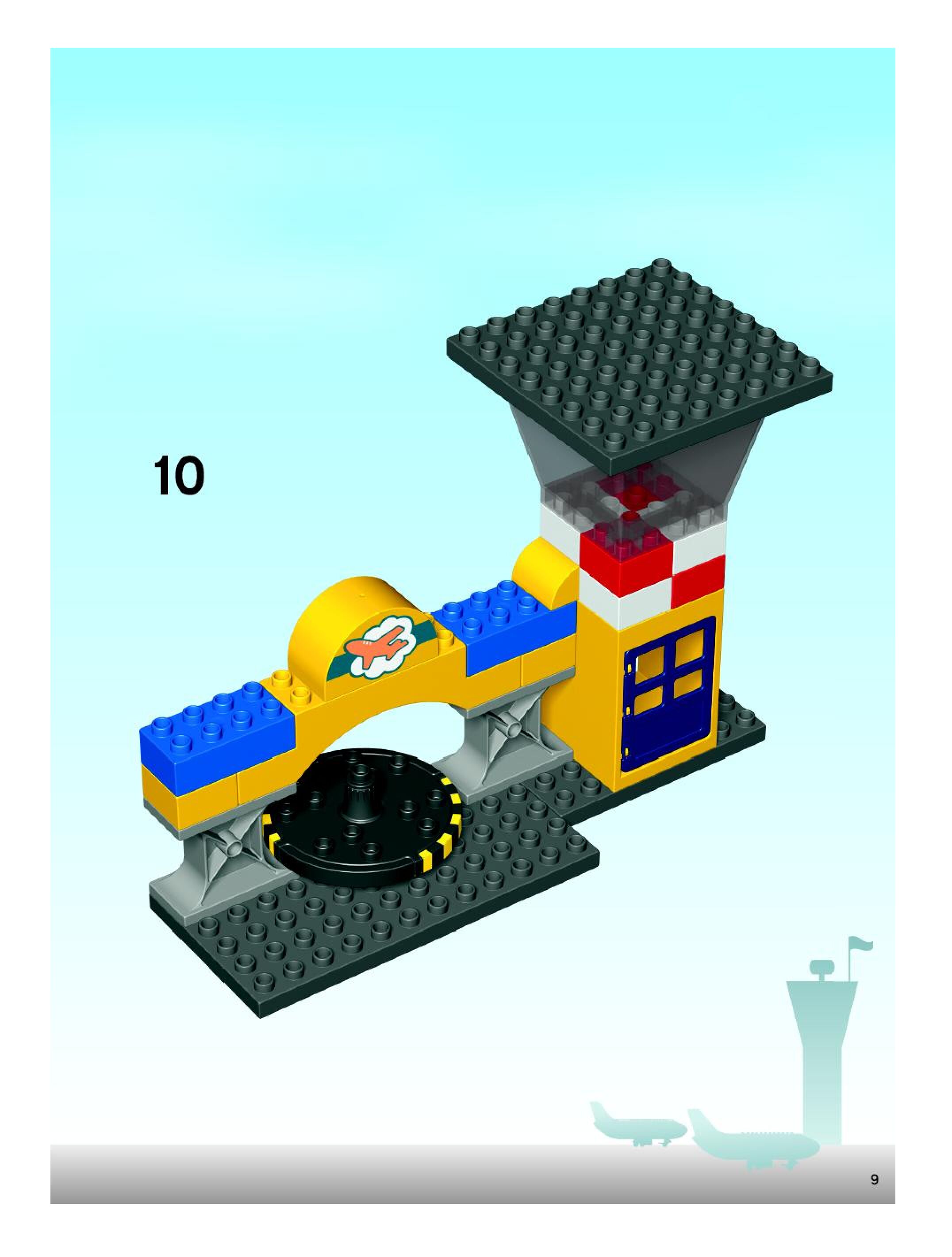 10

9