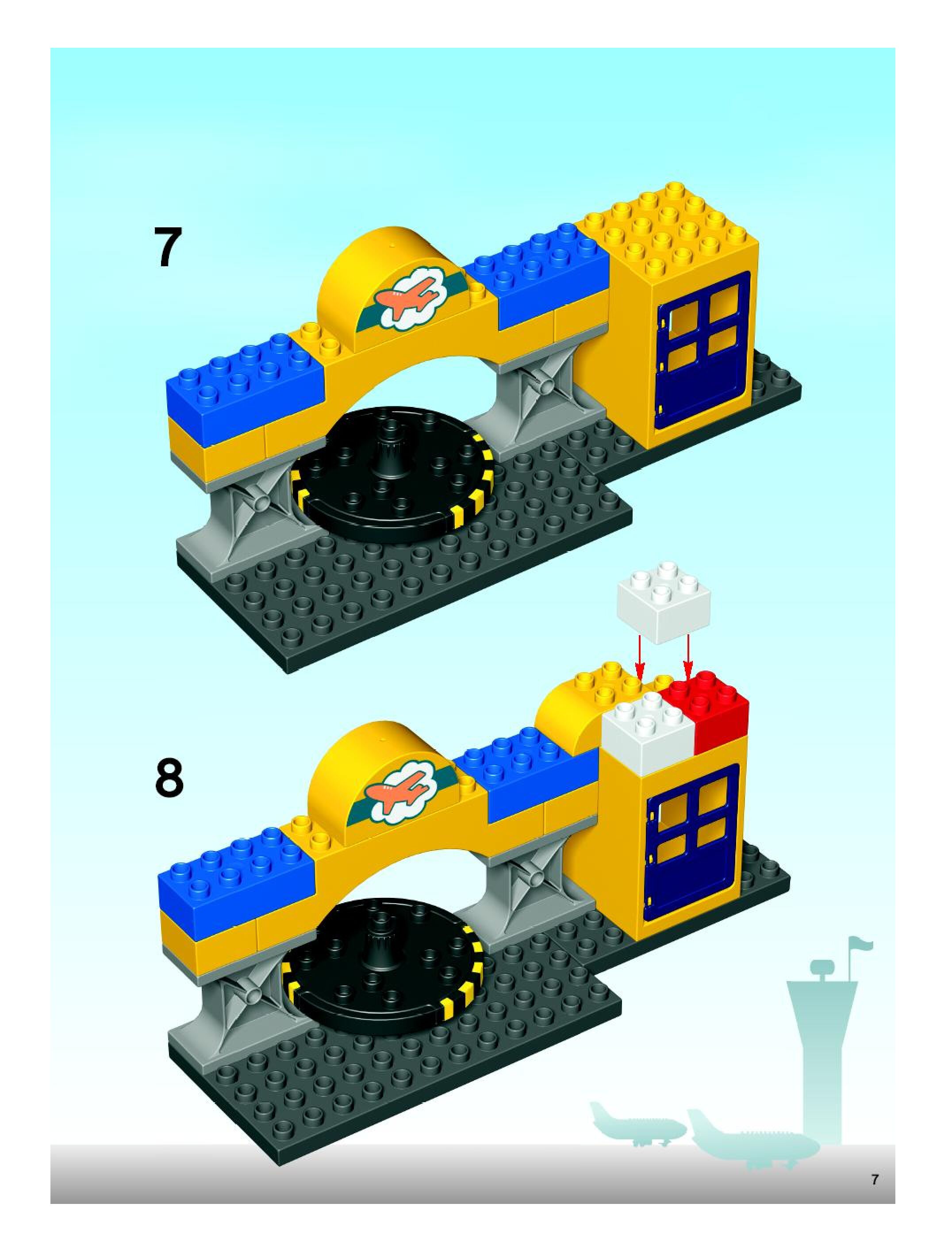 7

8

7