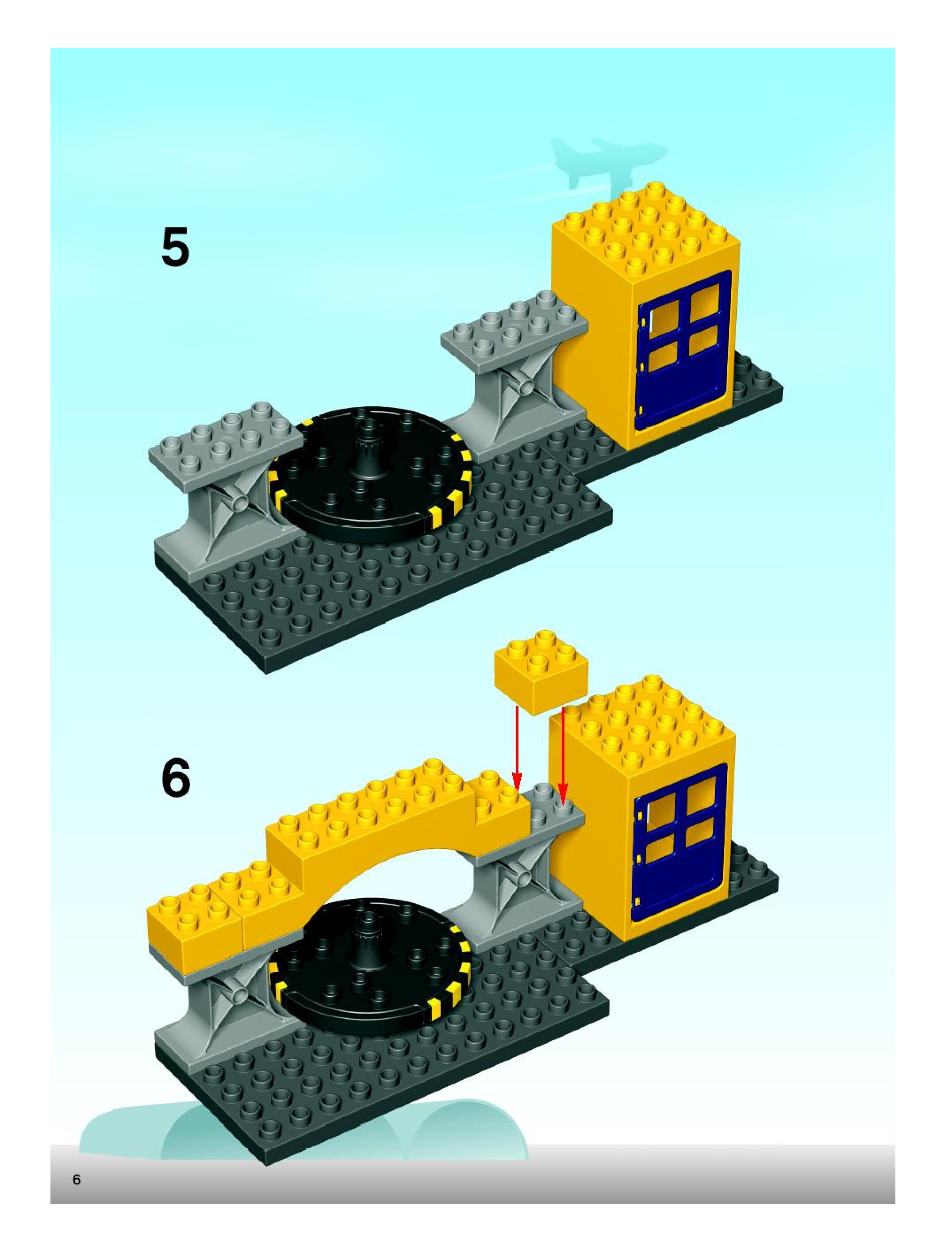 5

6

6