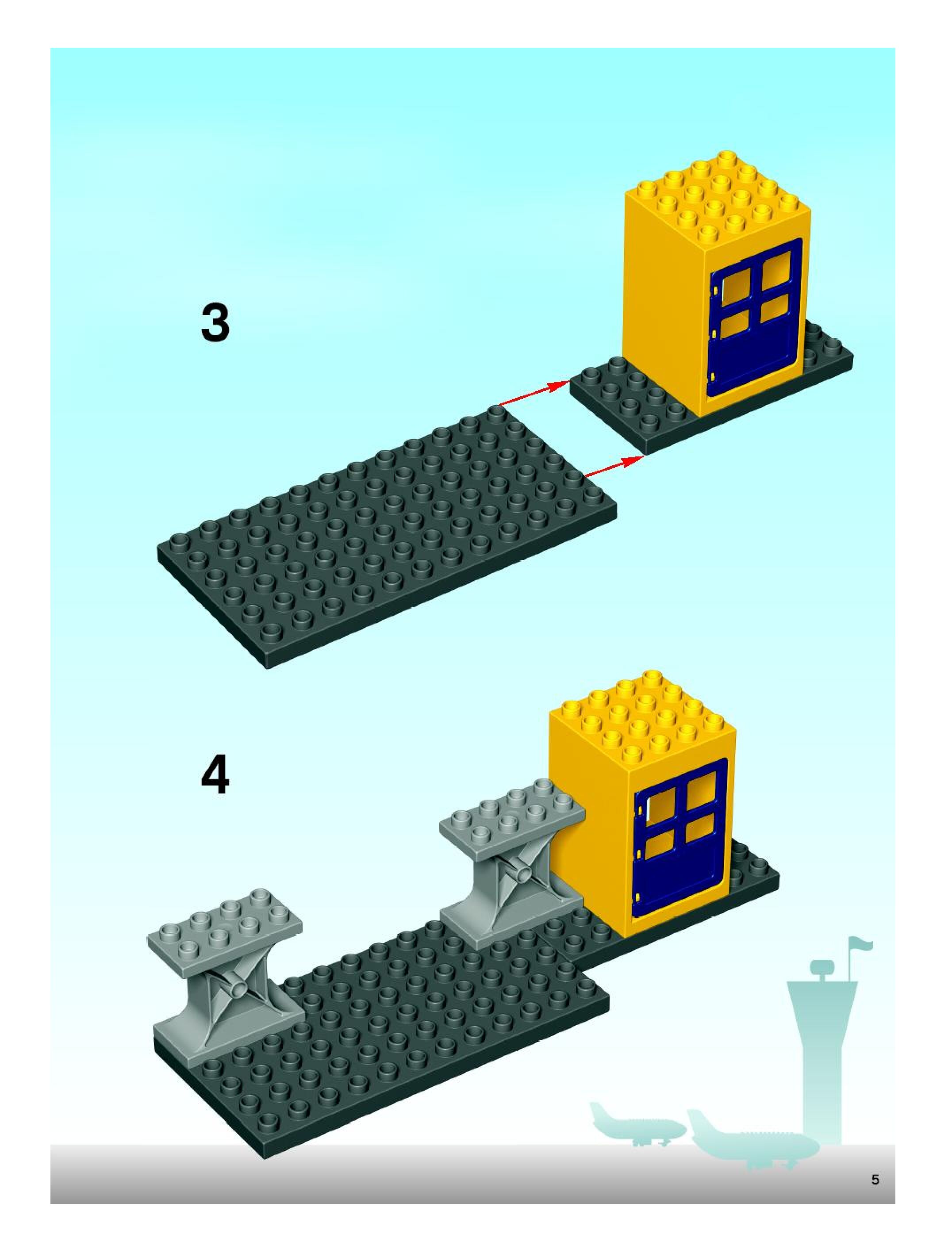 3

4

5