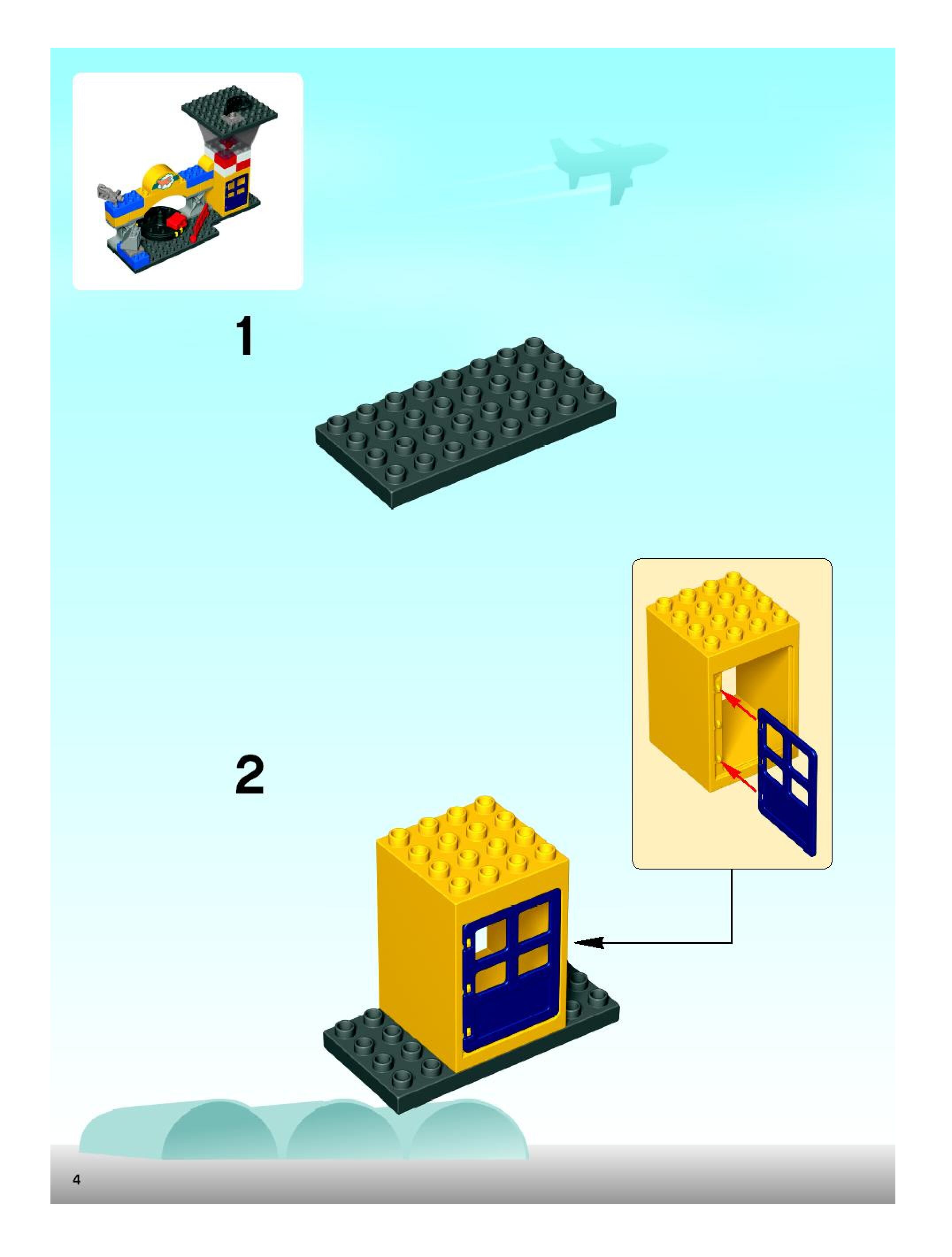 1

2

4