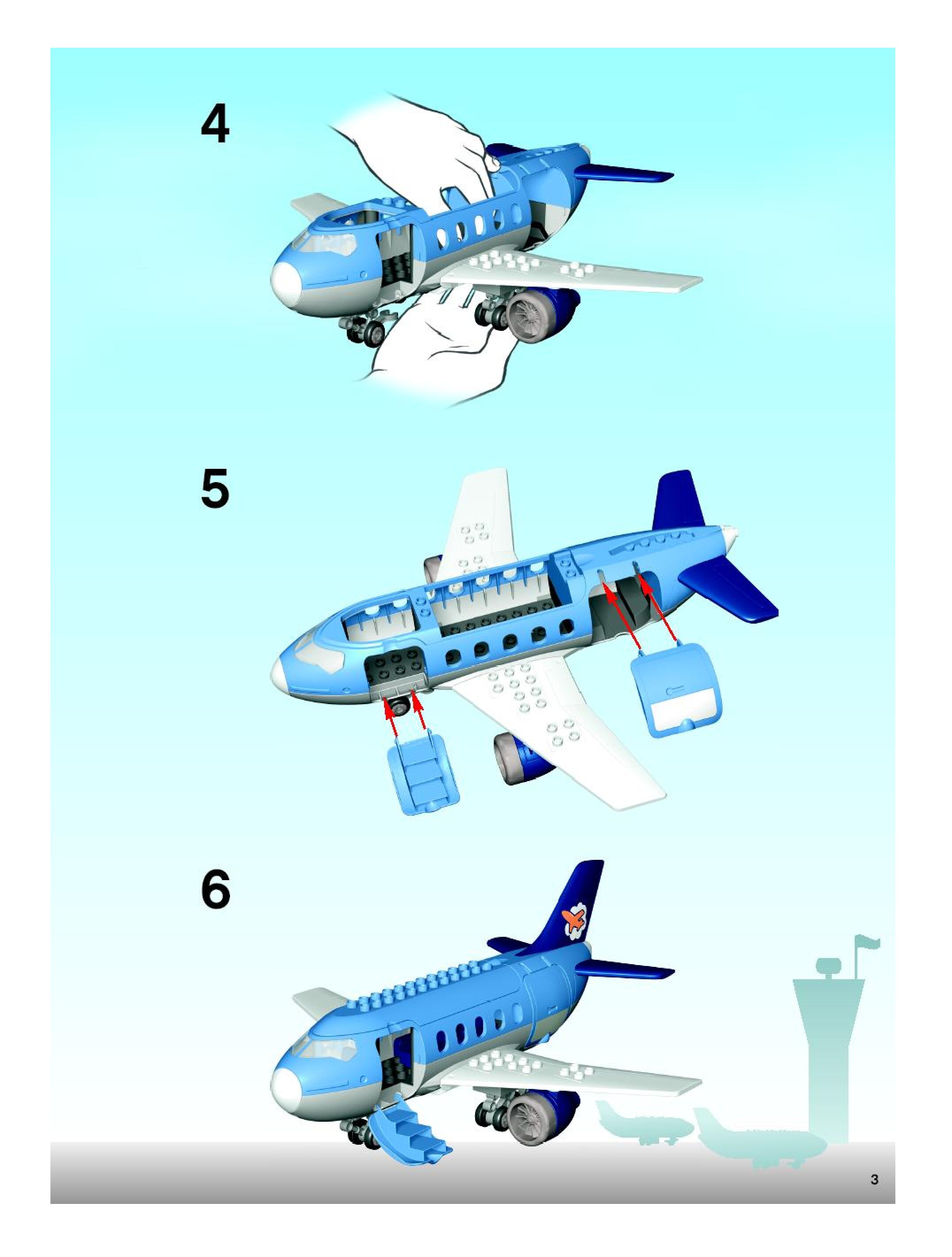 4

5

6

3