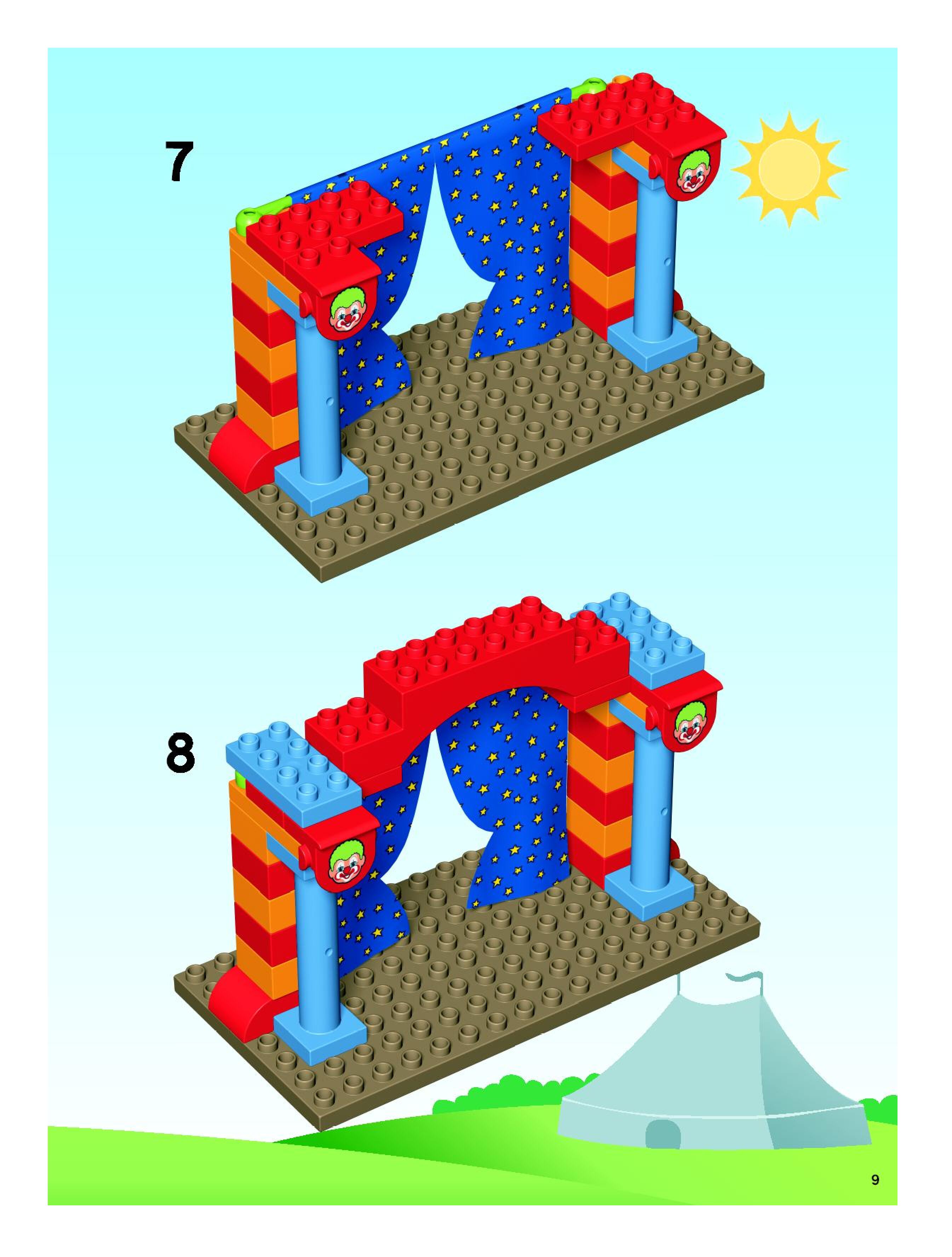 7

8

9