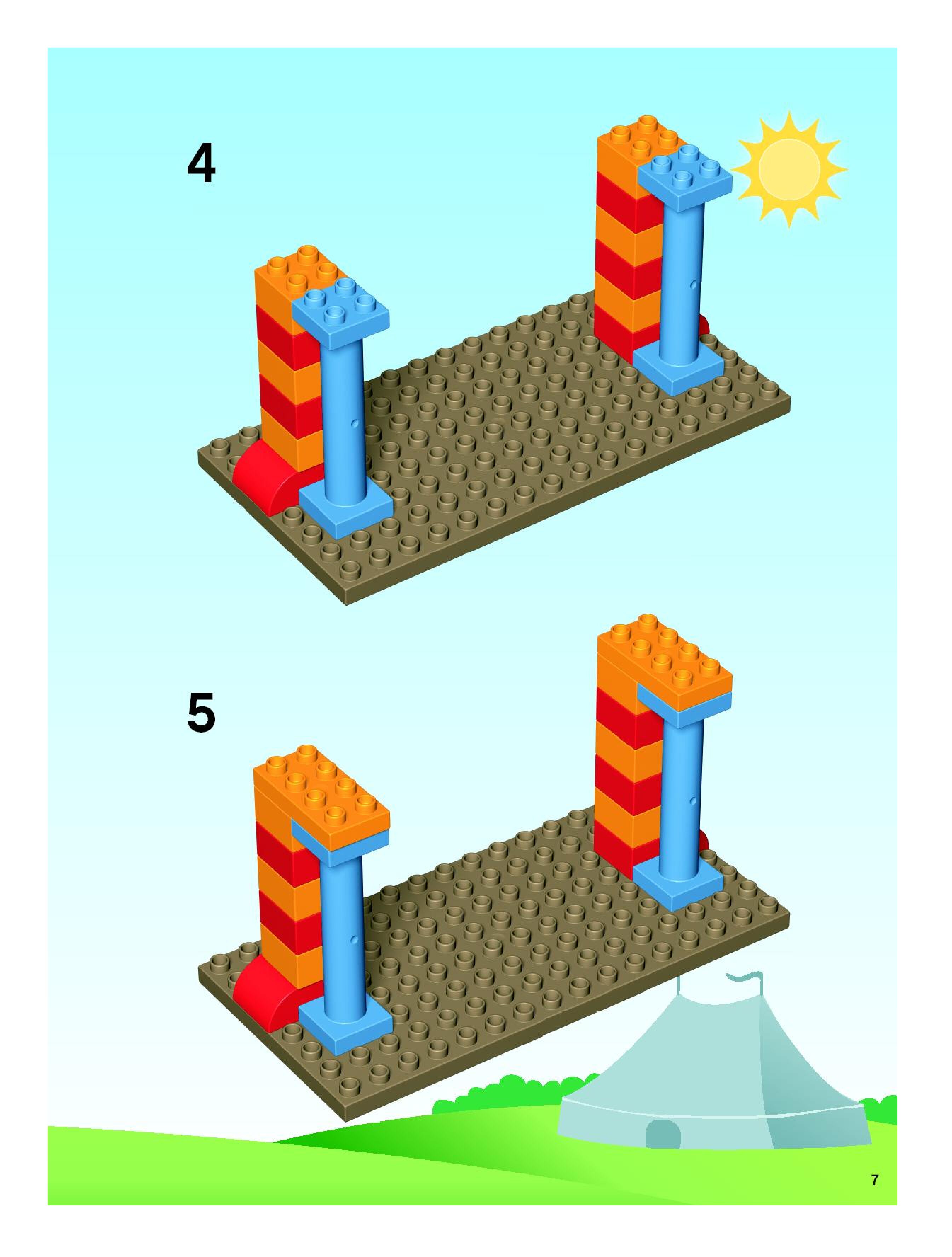 4

5

7