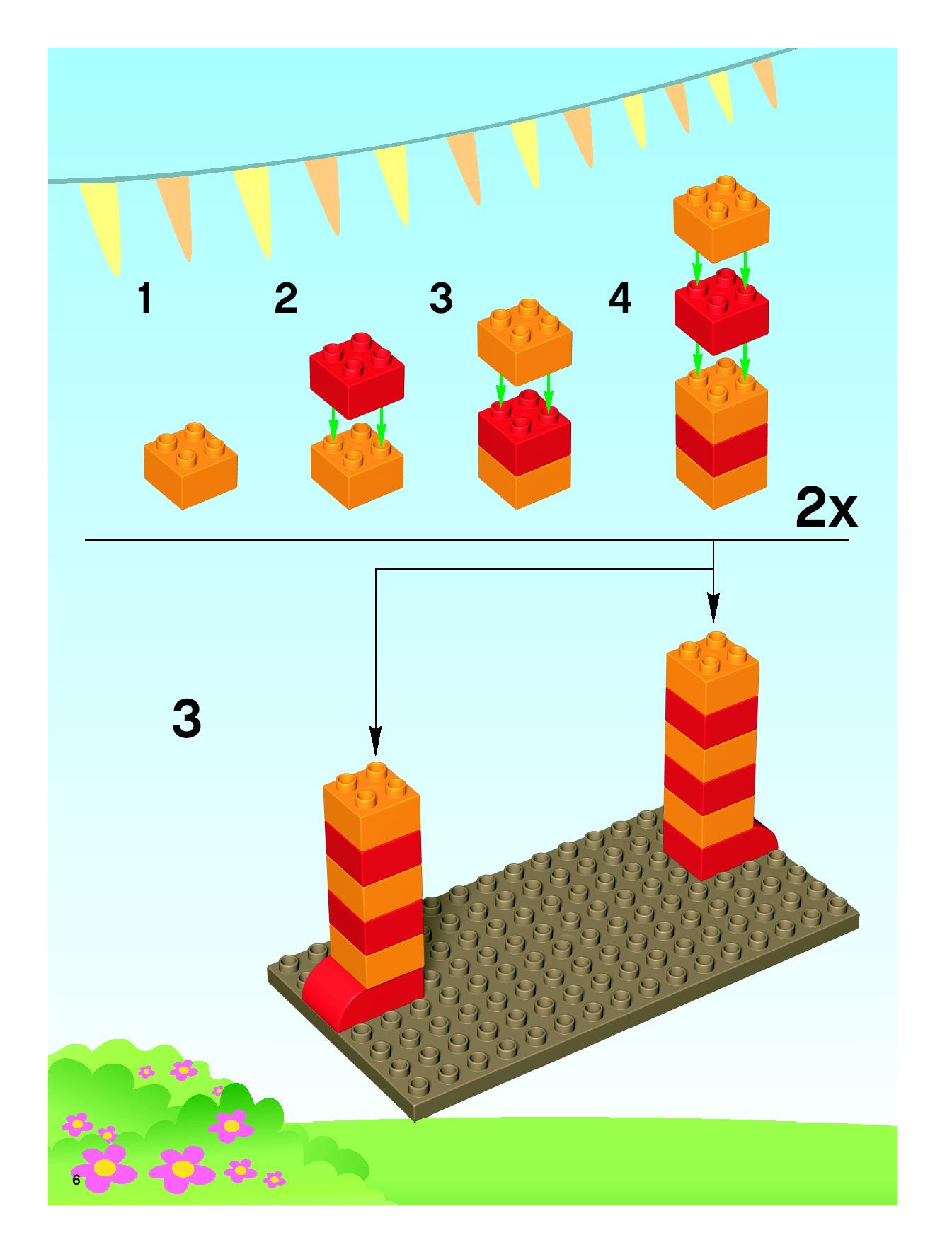 1 2 3 4

2x

3

6