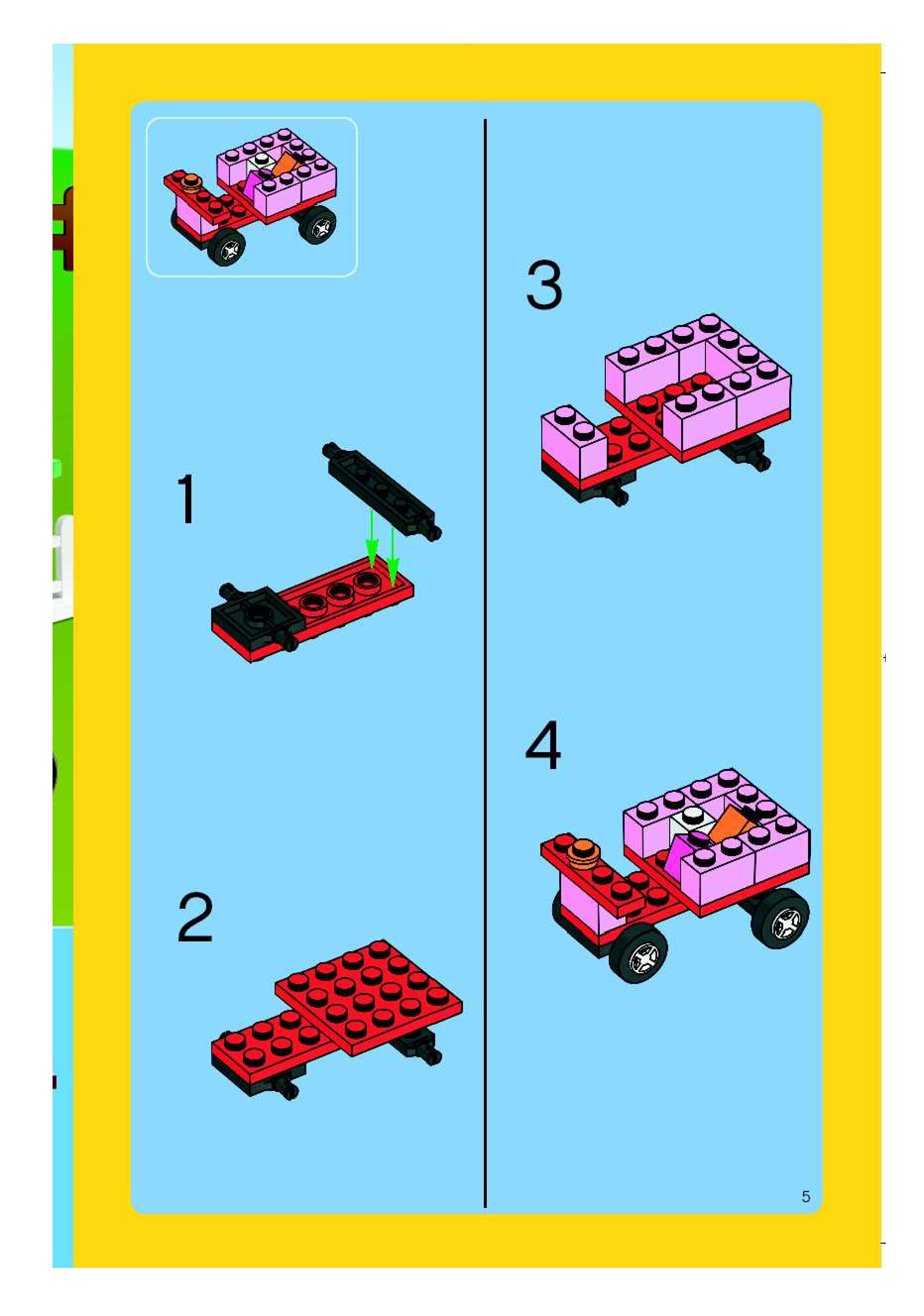 1

2

3

4

5