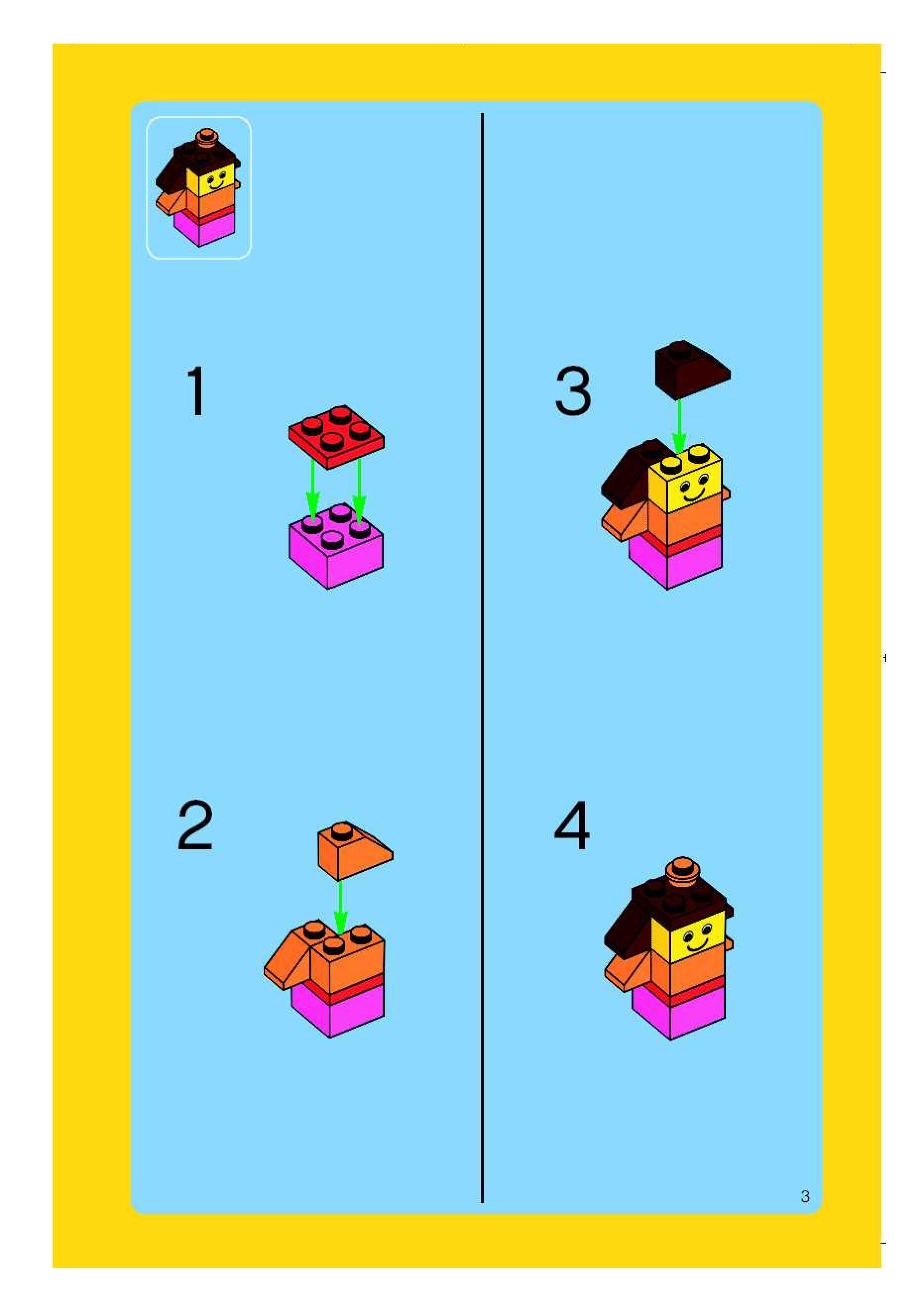 1

2

3

4

3