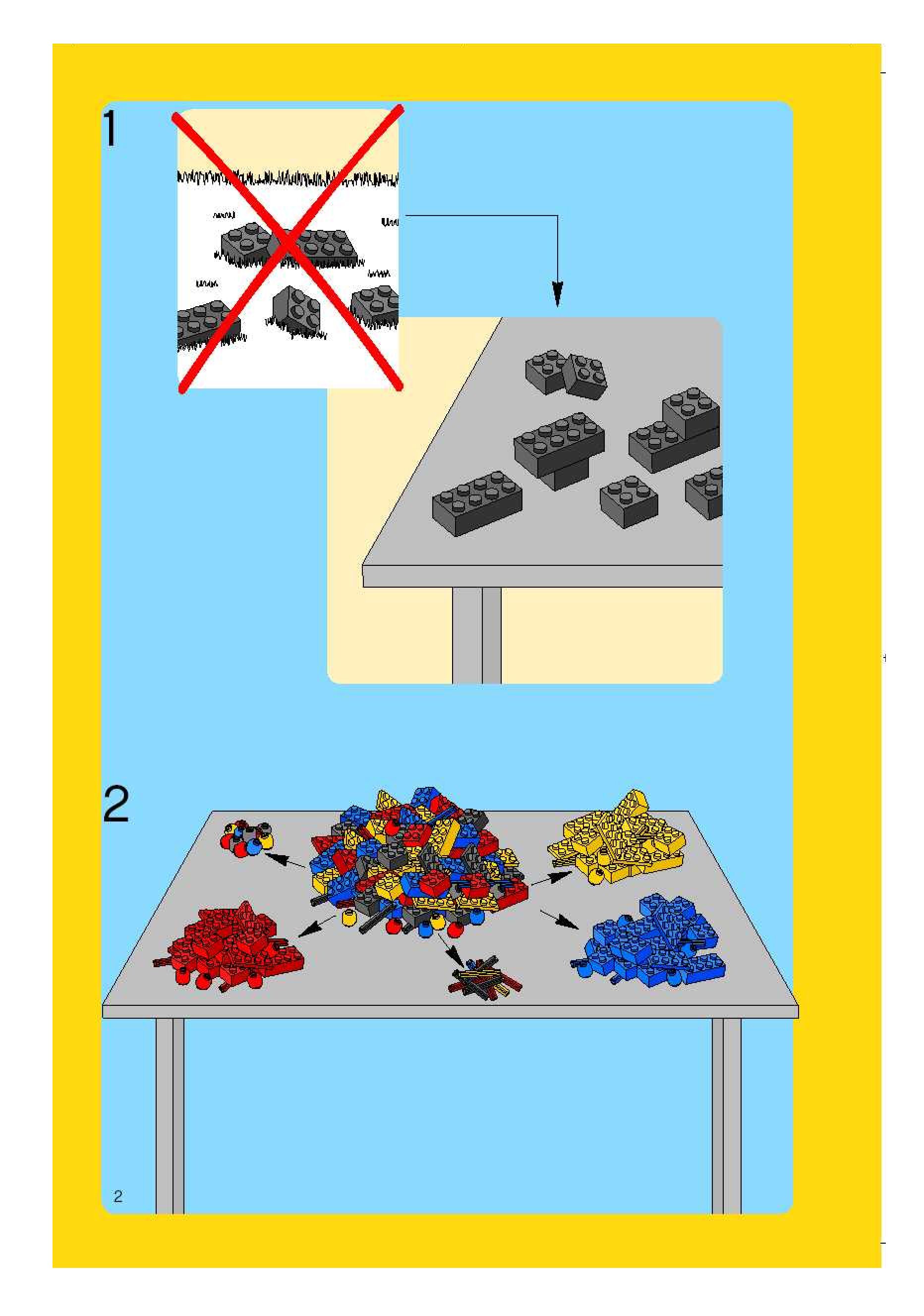 1

2

2