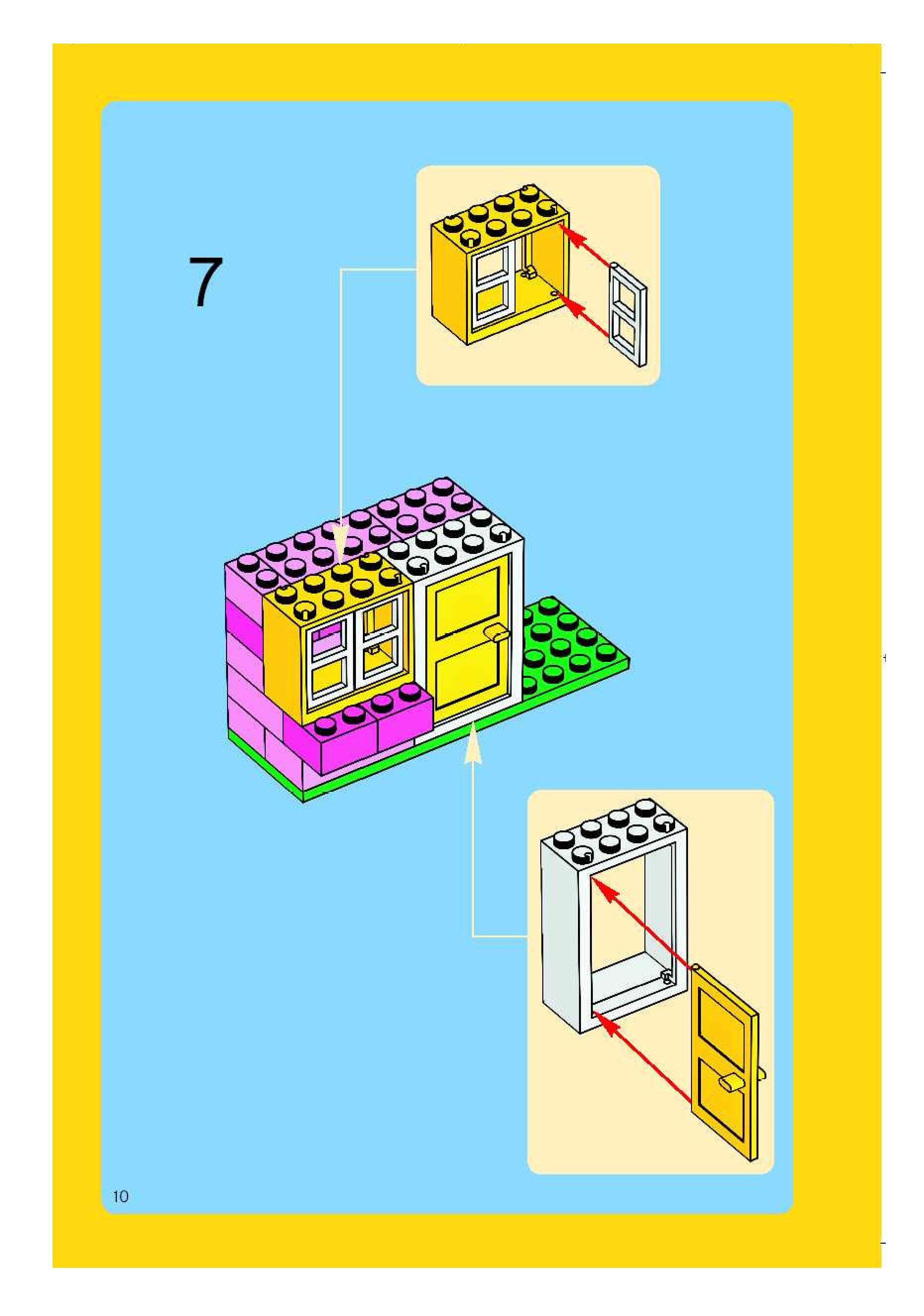 7

10