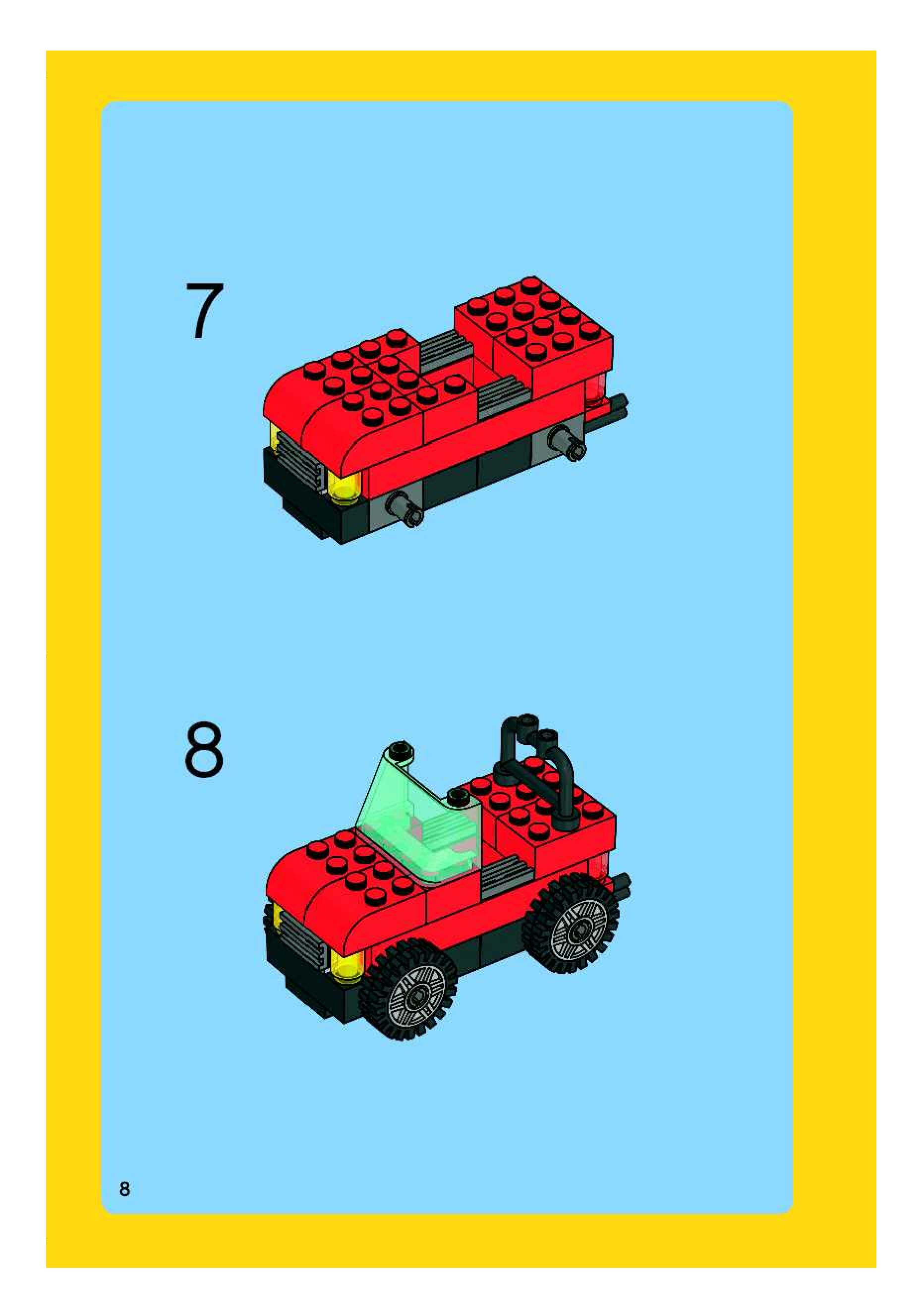 7

8

8