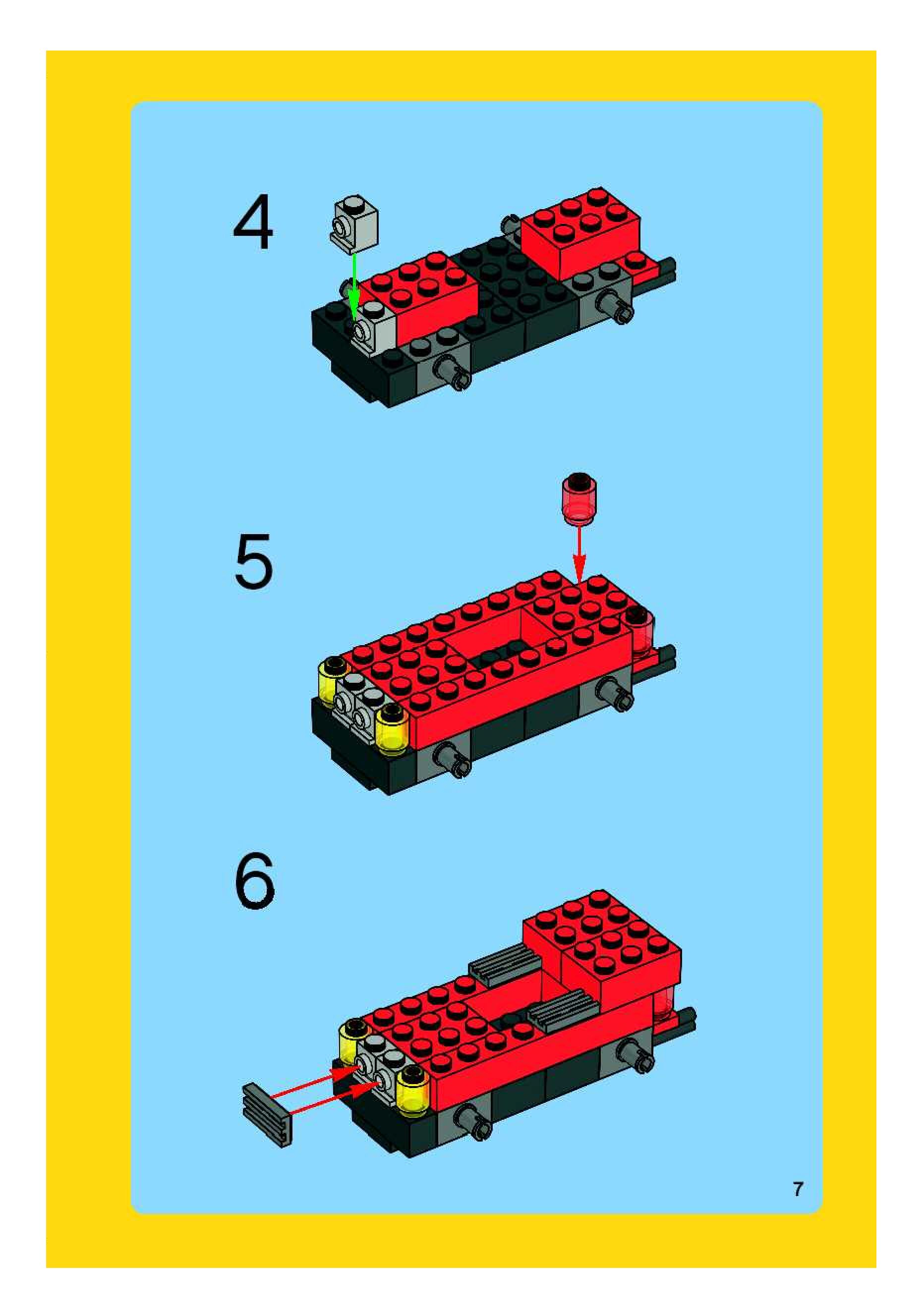 4

5

6

7