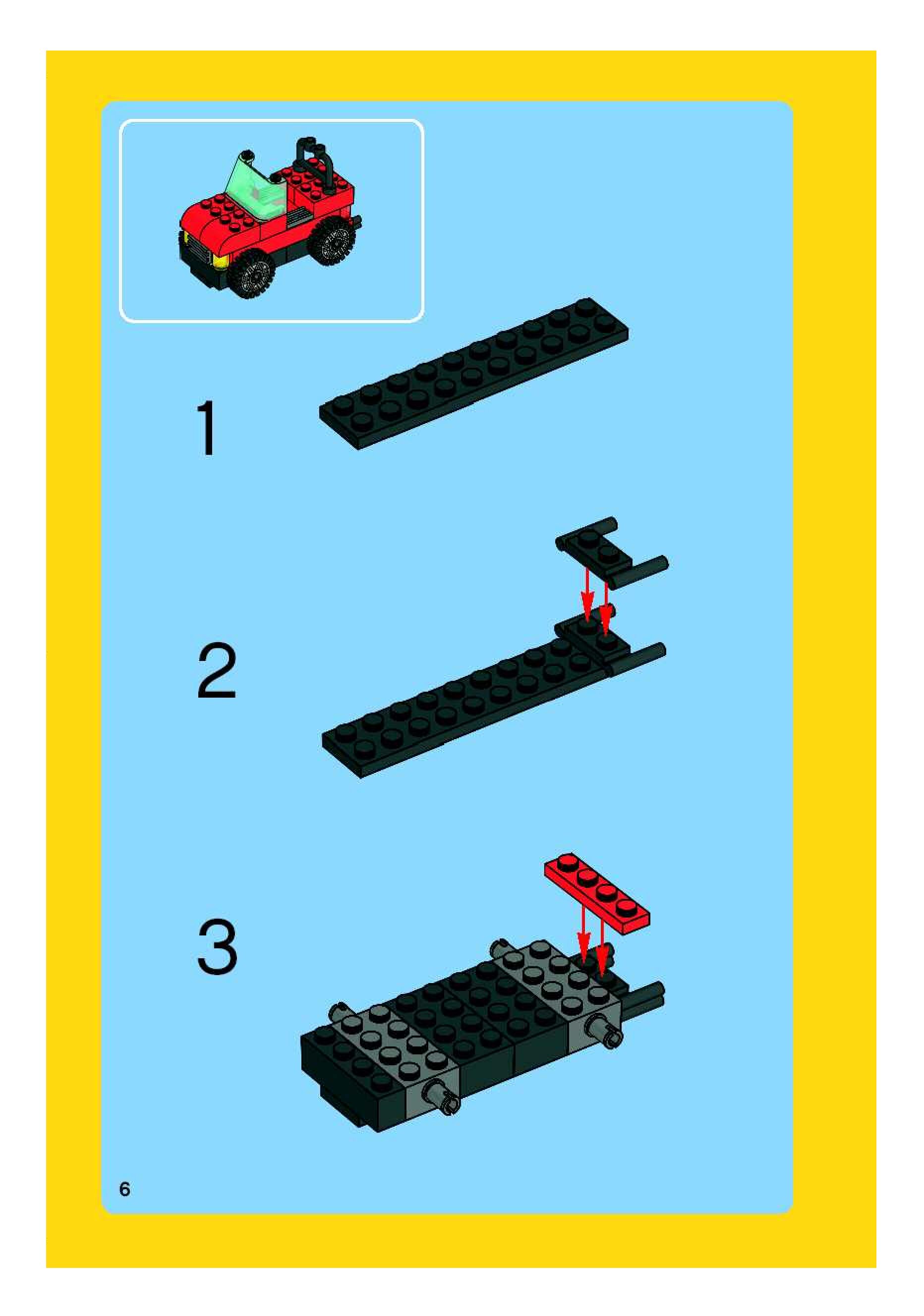 1

2

3

6