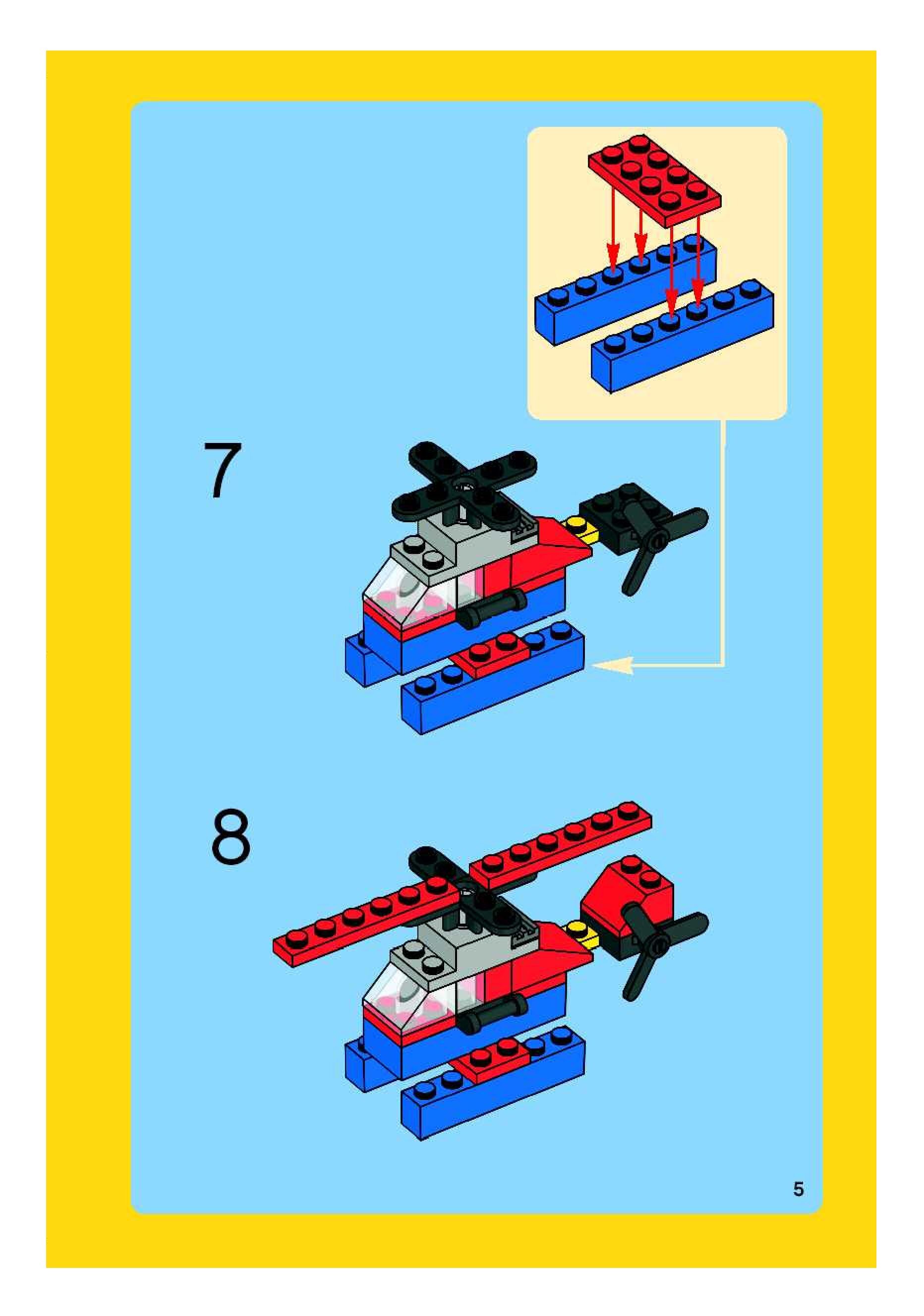 7

8

5