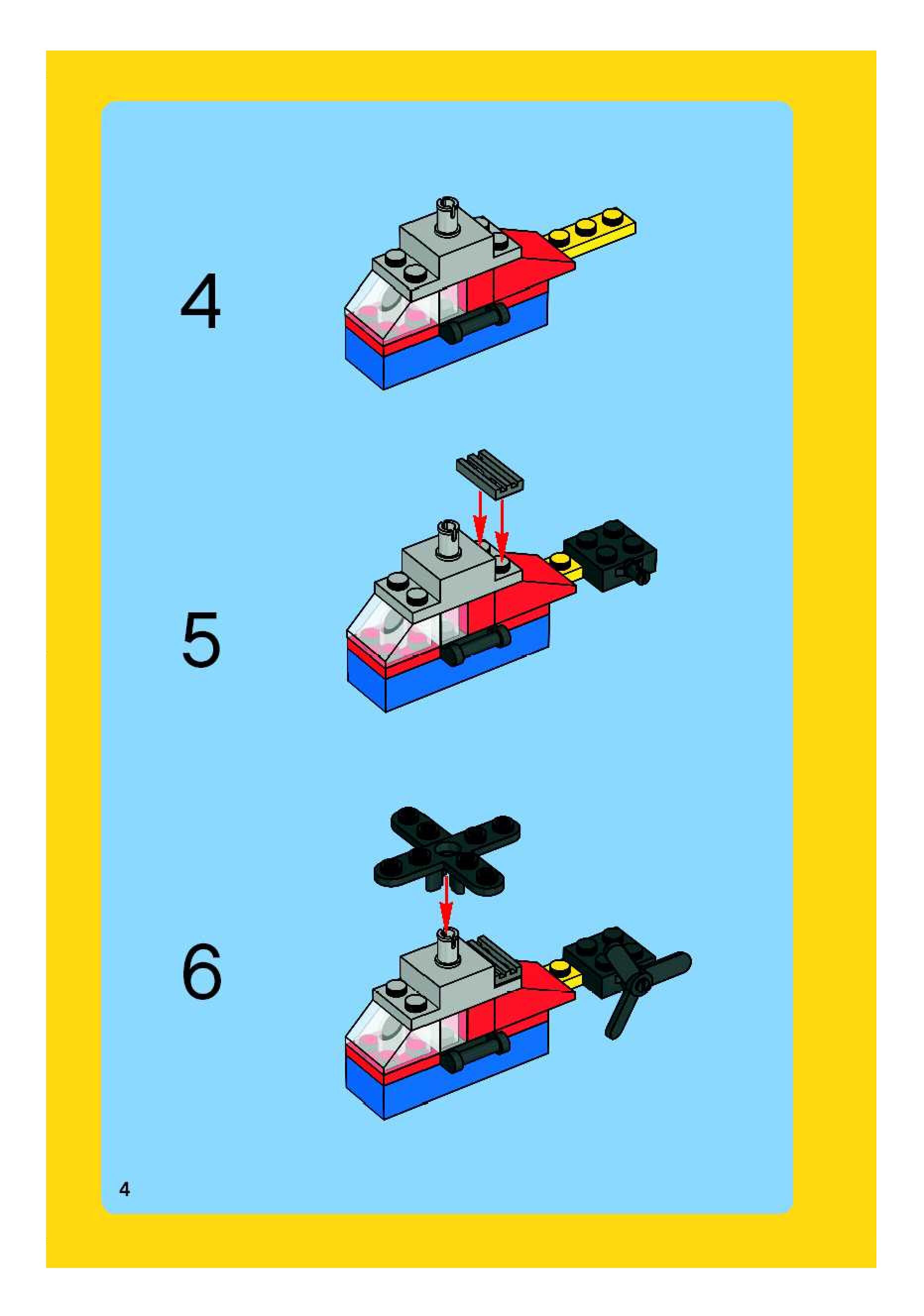 4

5

6

4