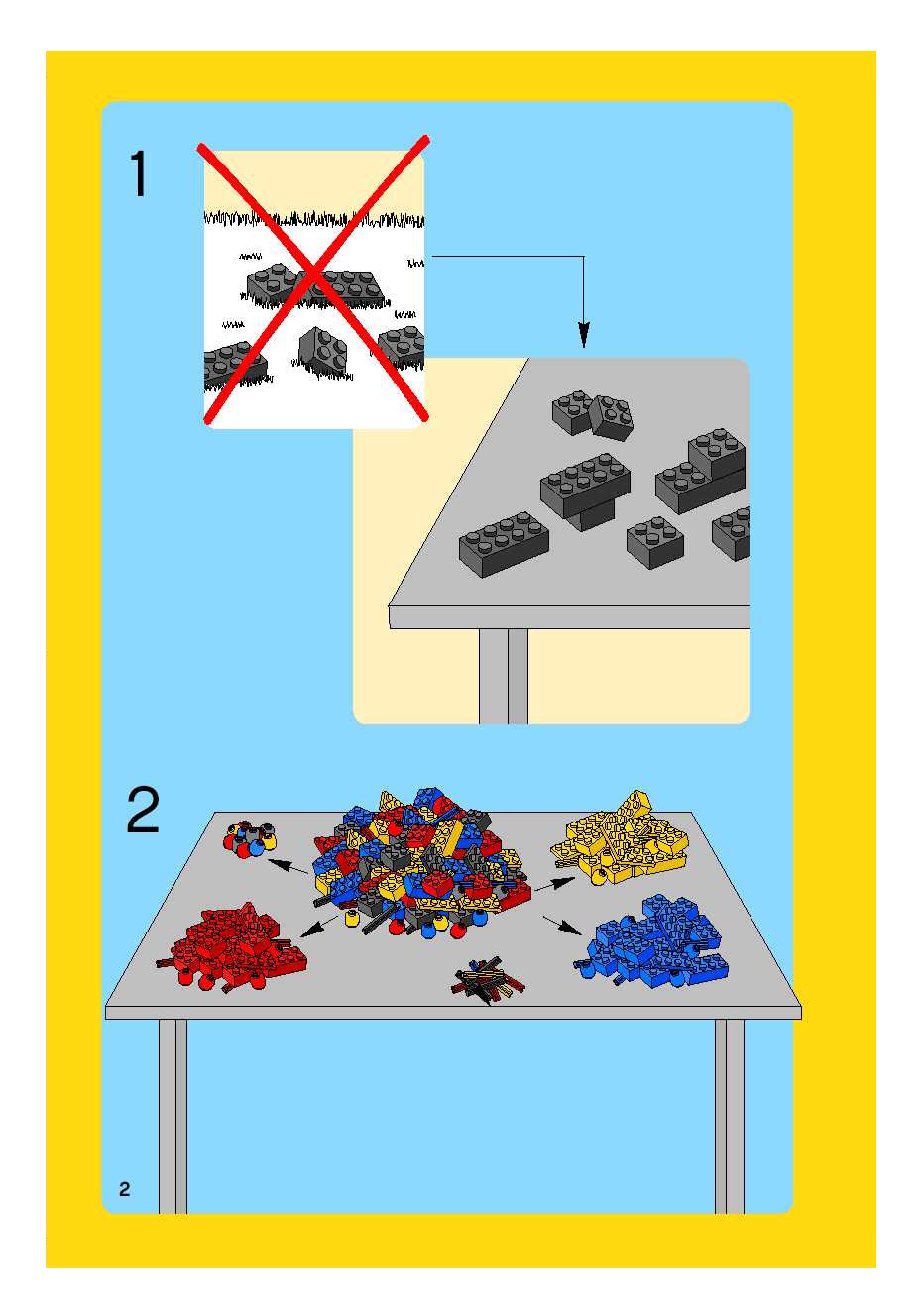 1

2

2