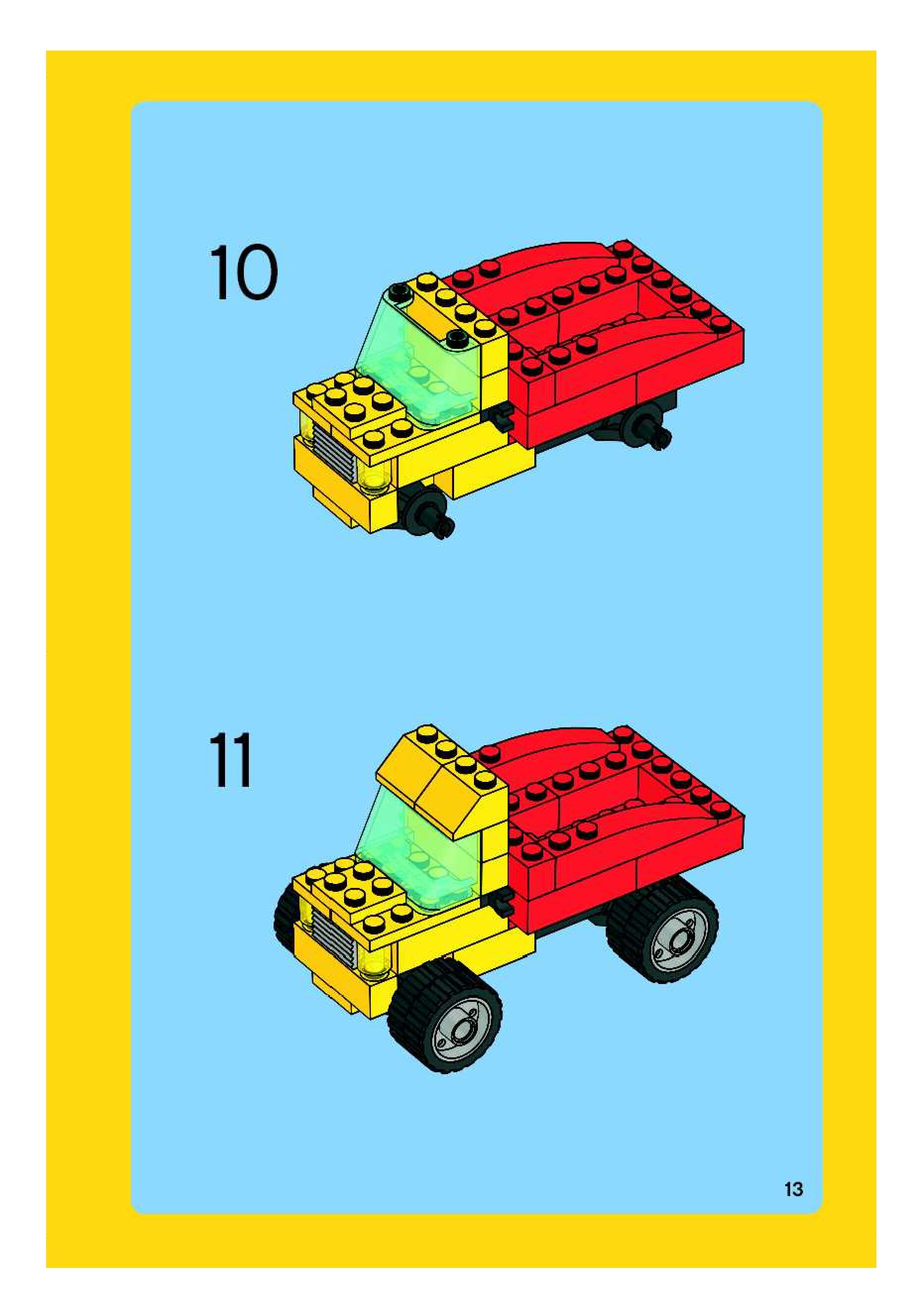 10

11

13