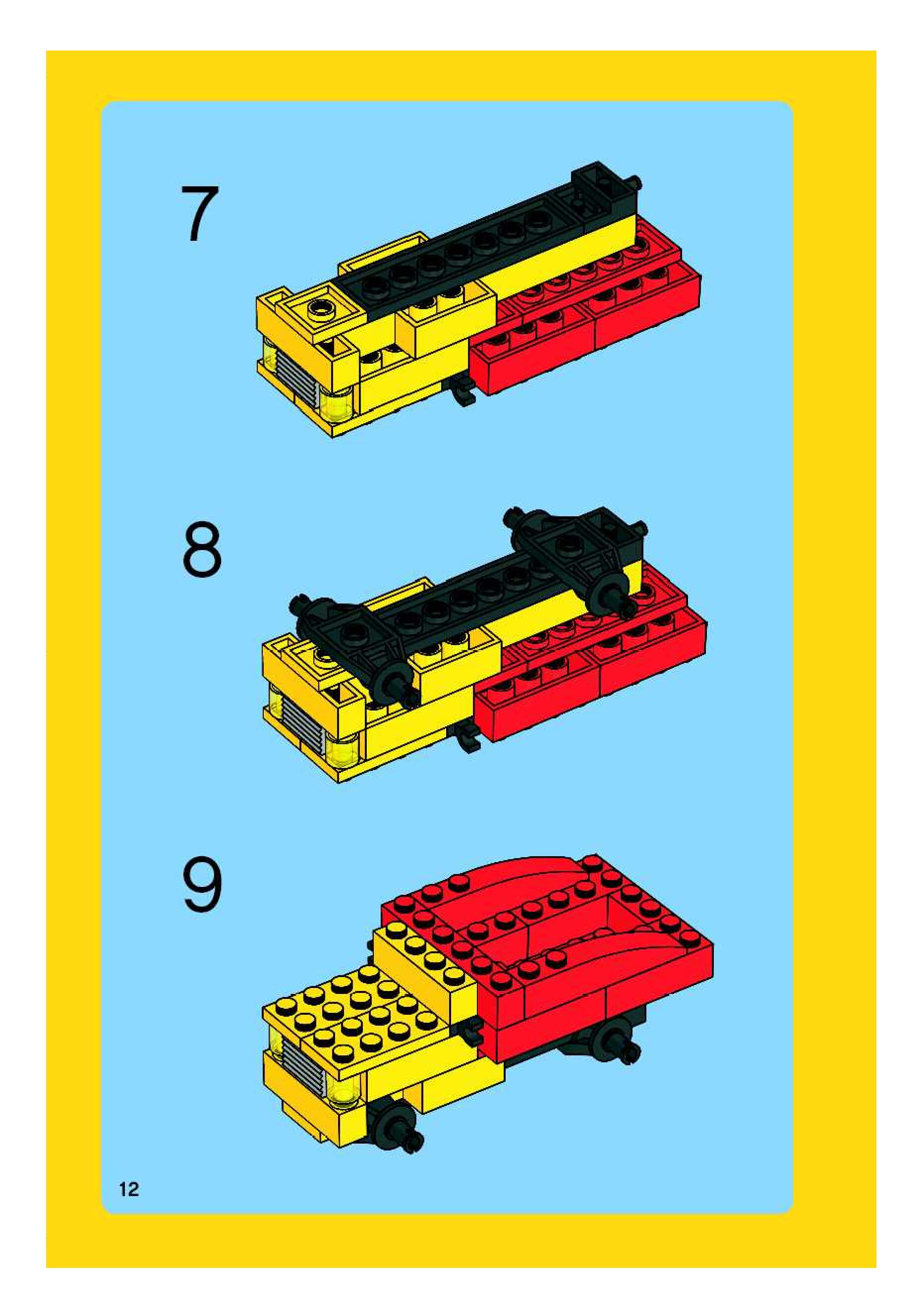 7

8

9

12