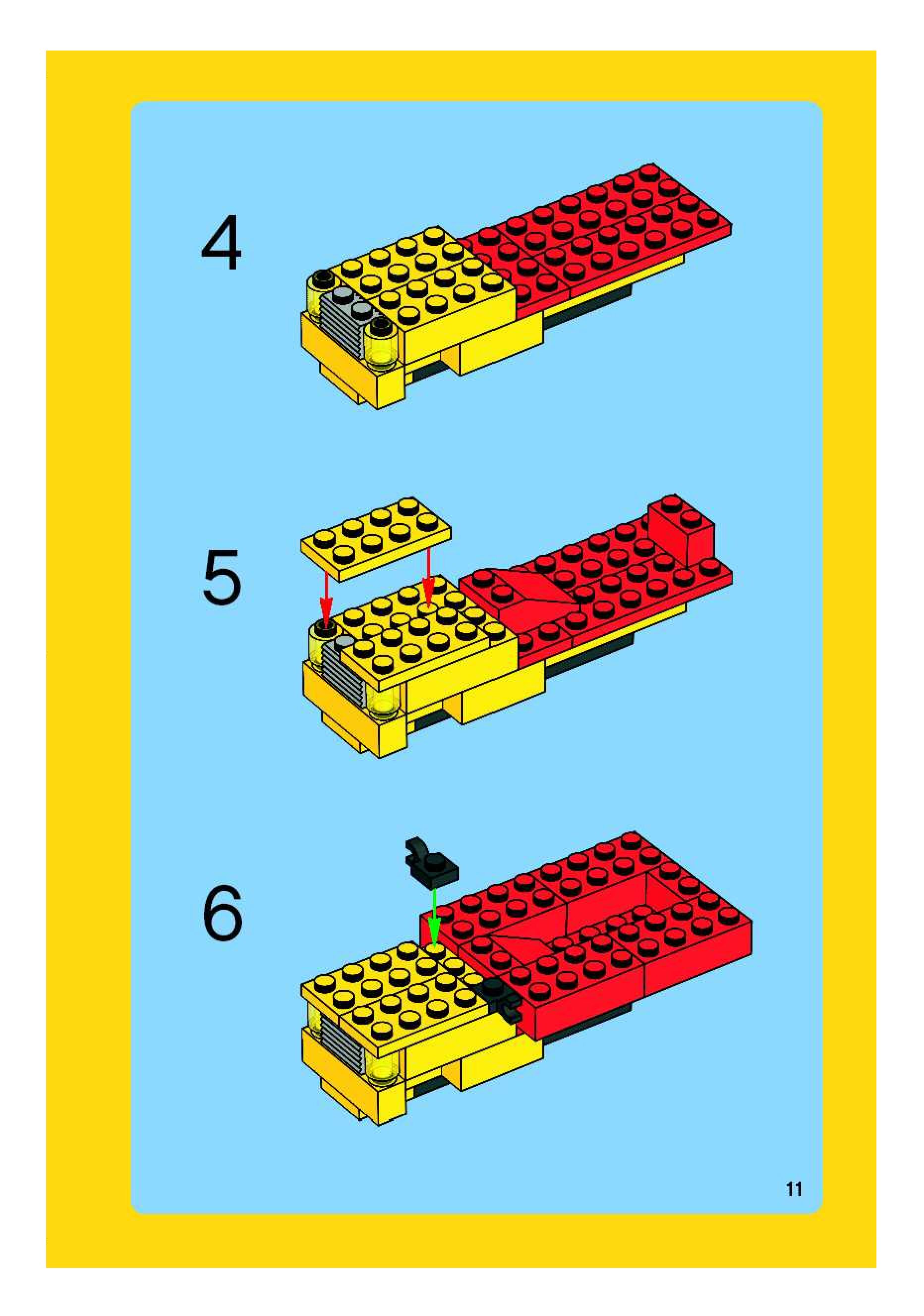 4

5

6

11