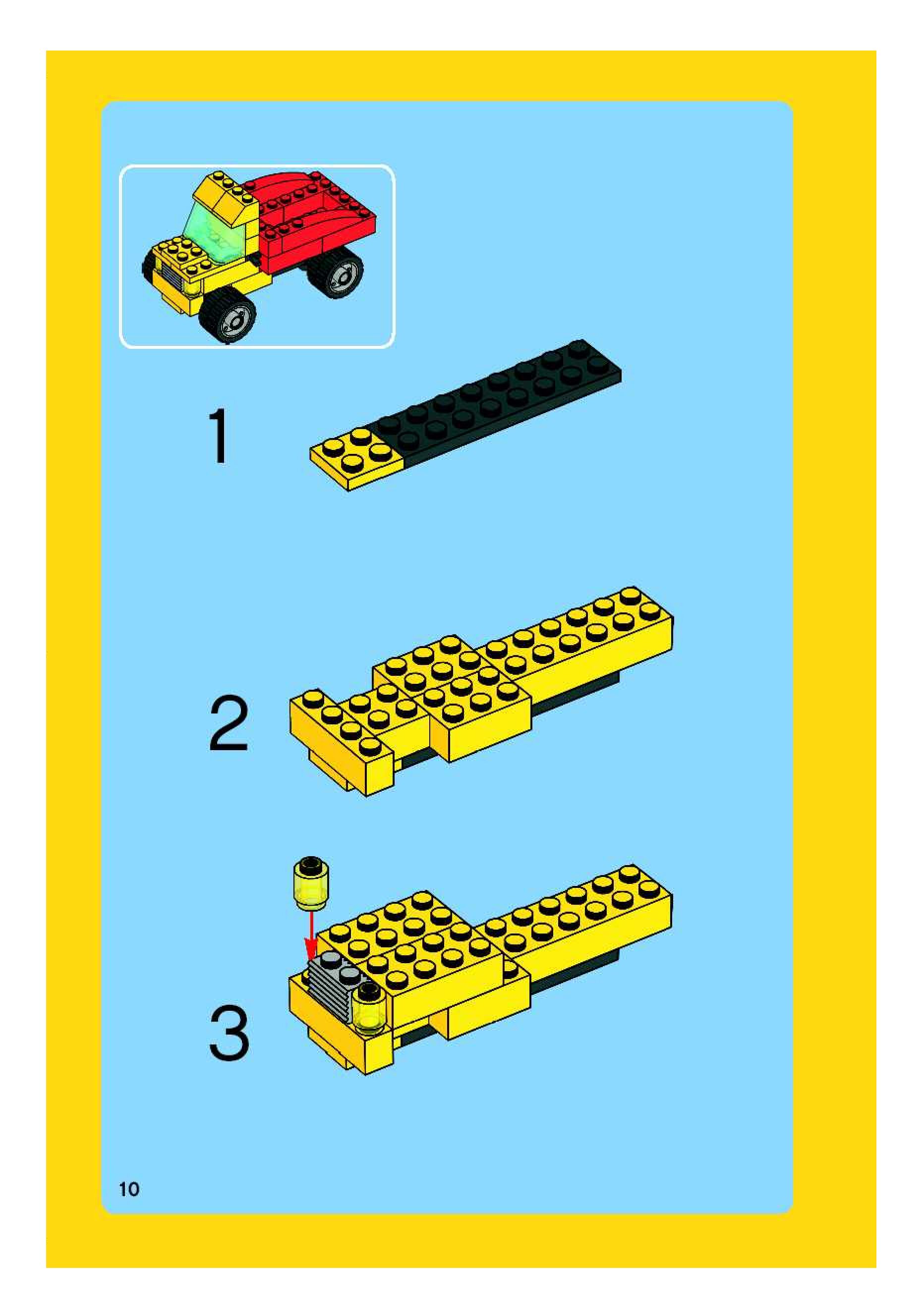 1

2

3

10