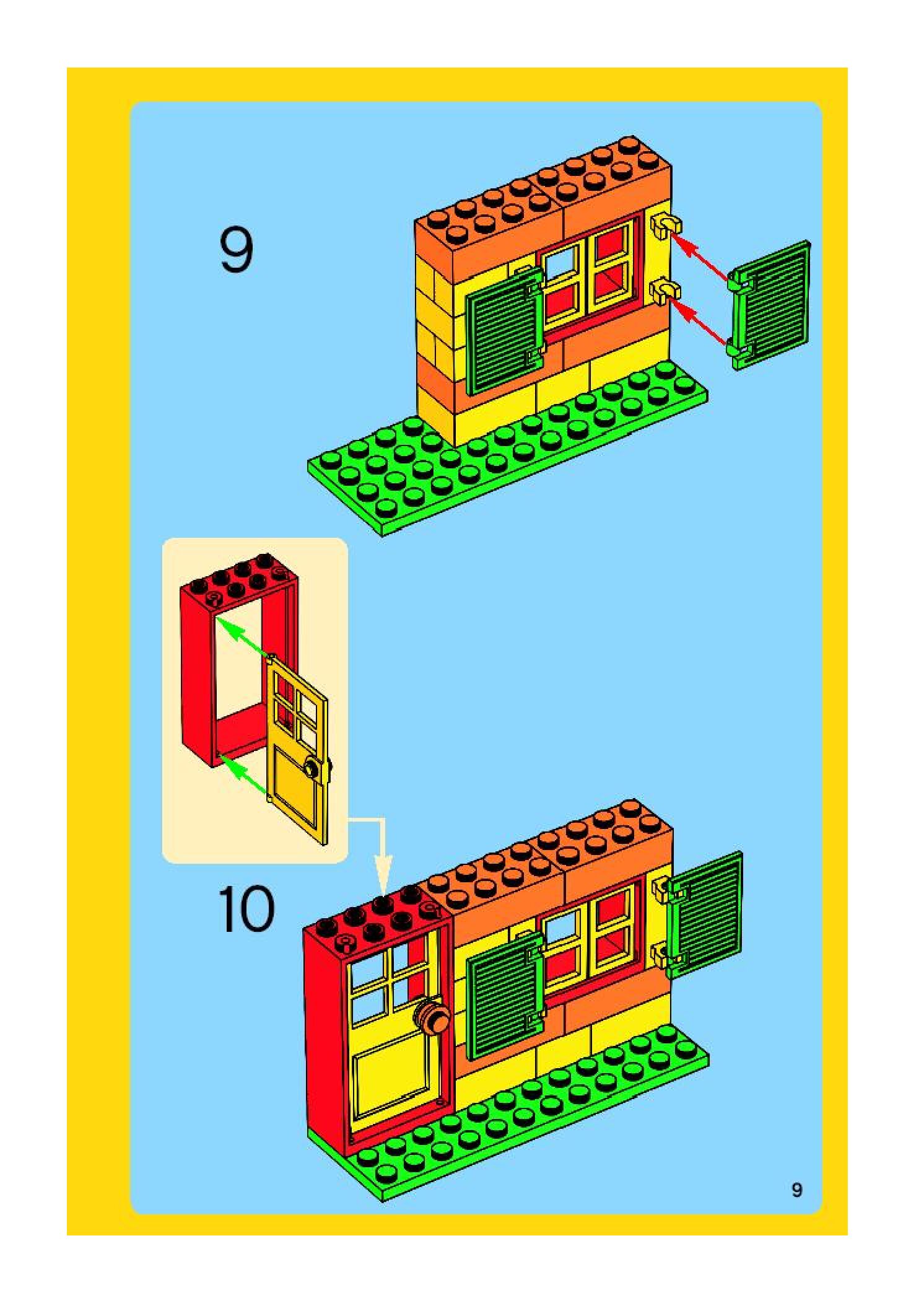 9

10

9