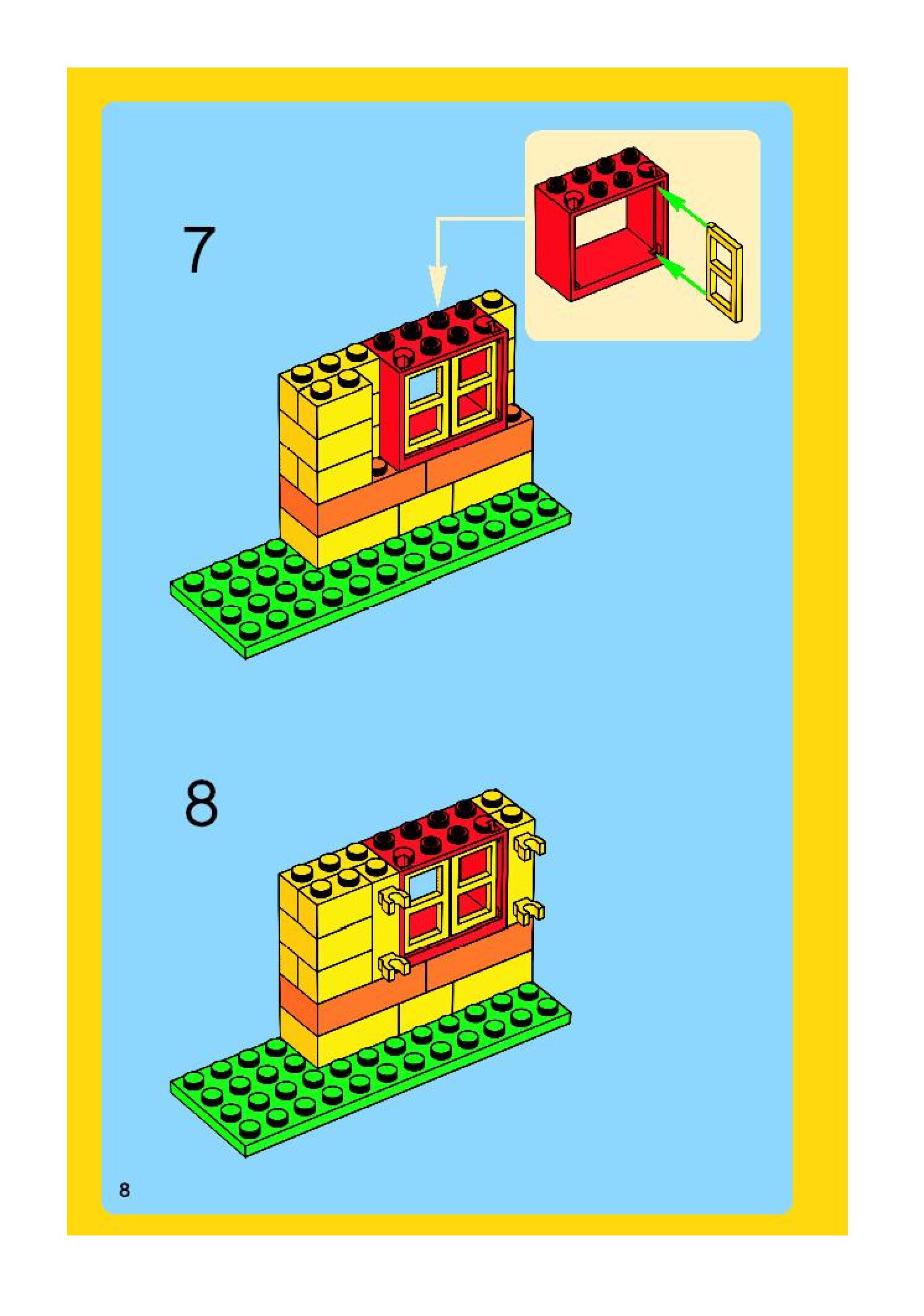 7

8

8