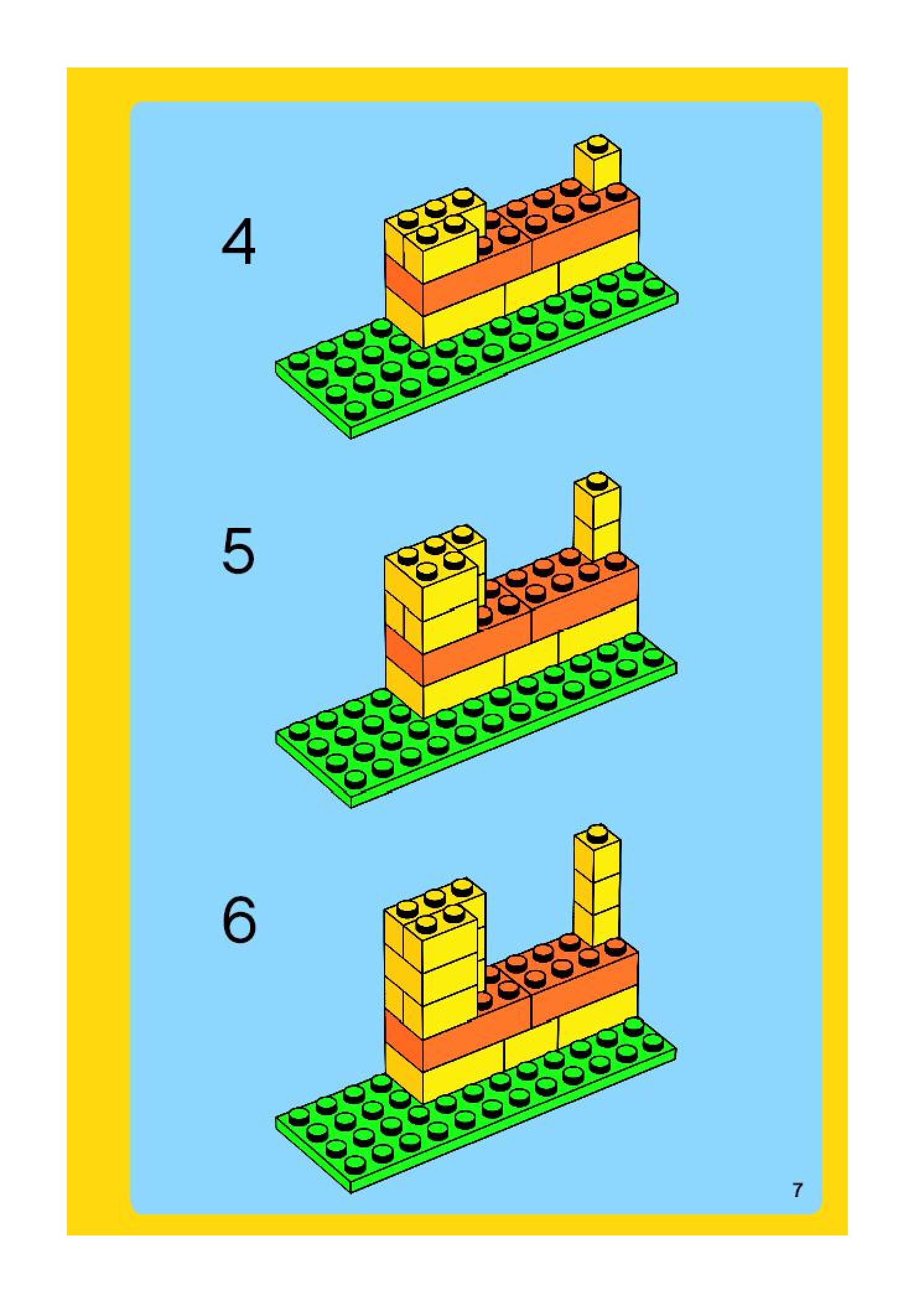 4

5

6

7