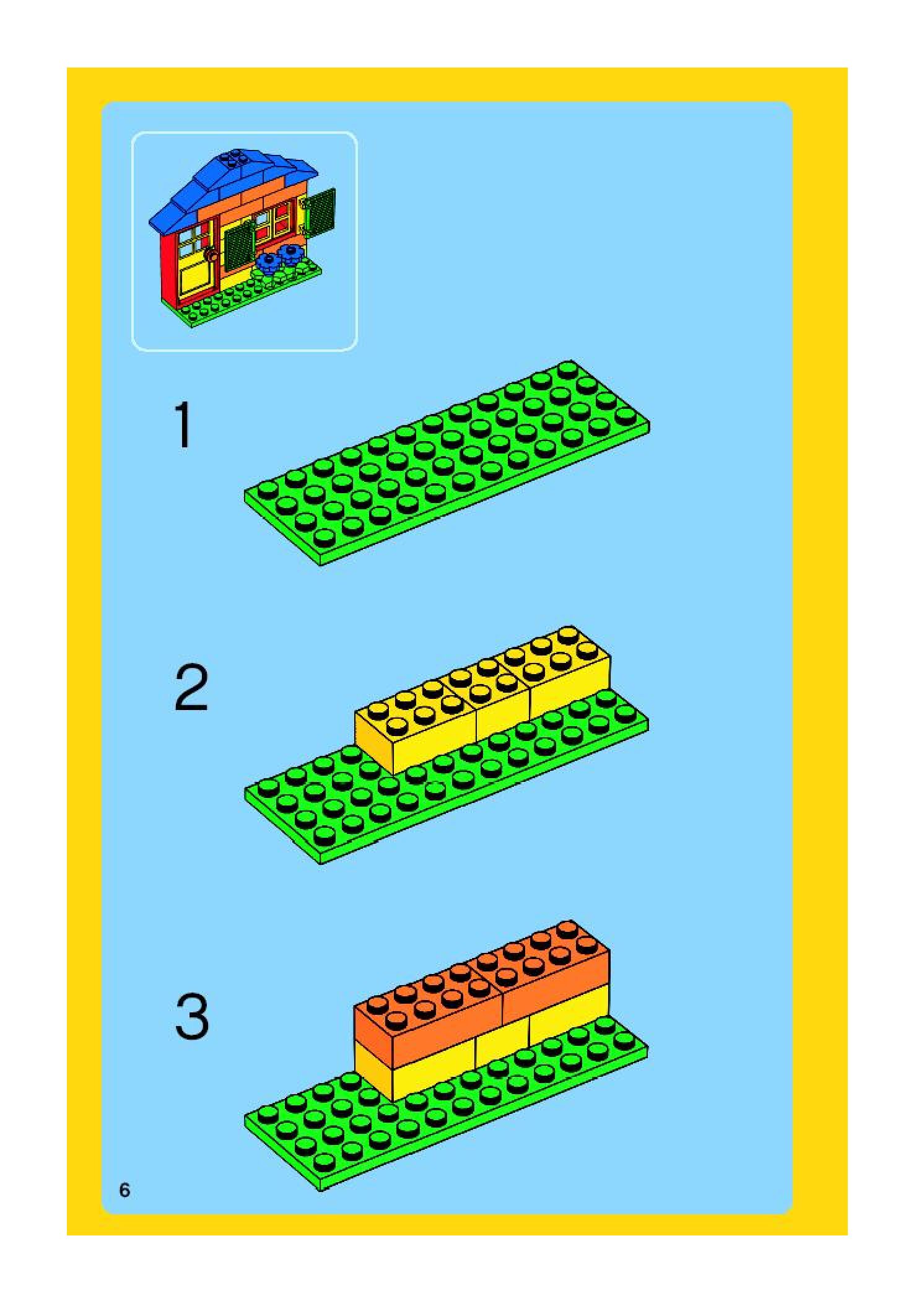 1

2

3

6