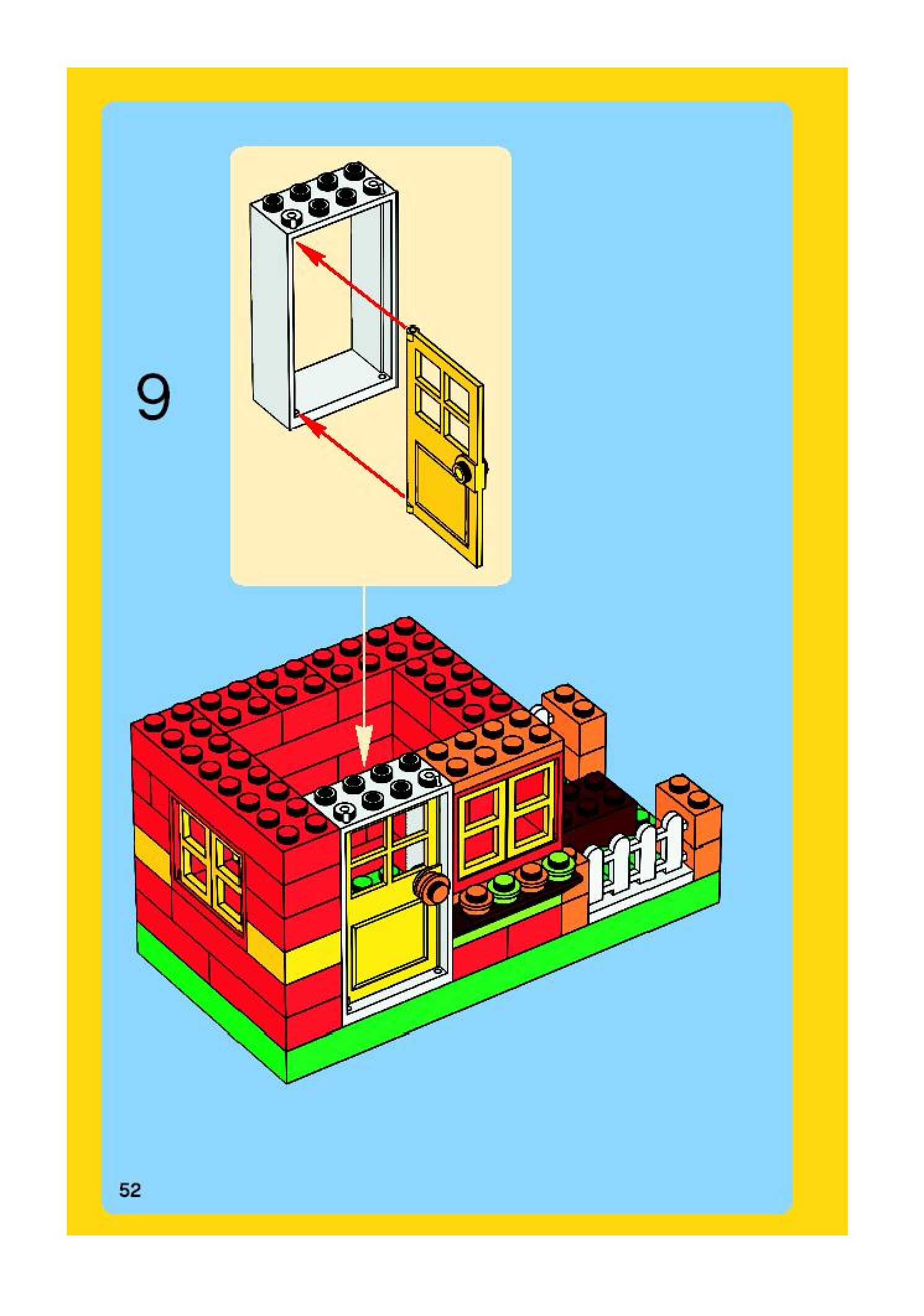 9

52