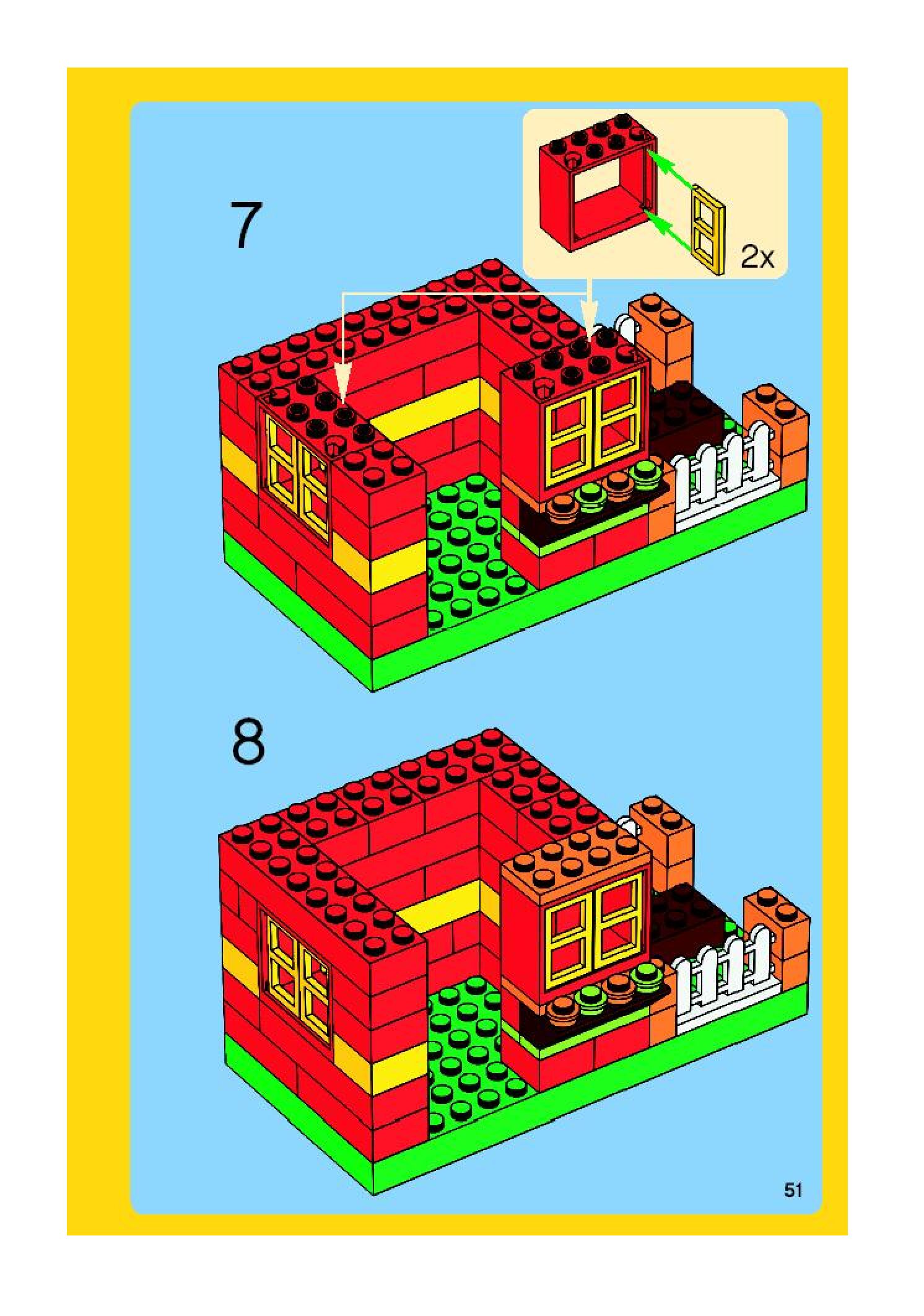 7

2x

8

51