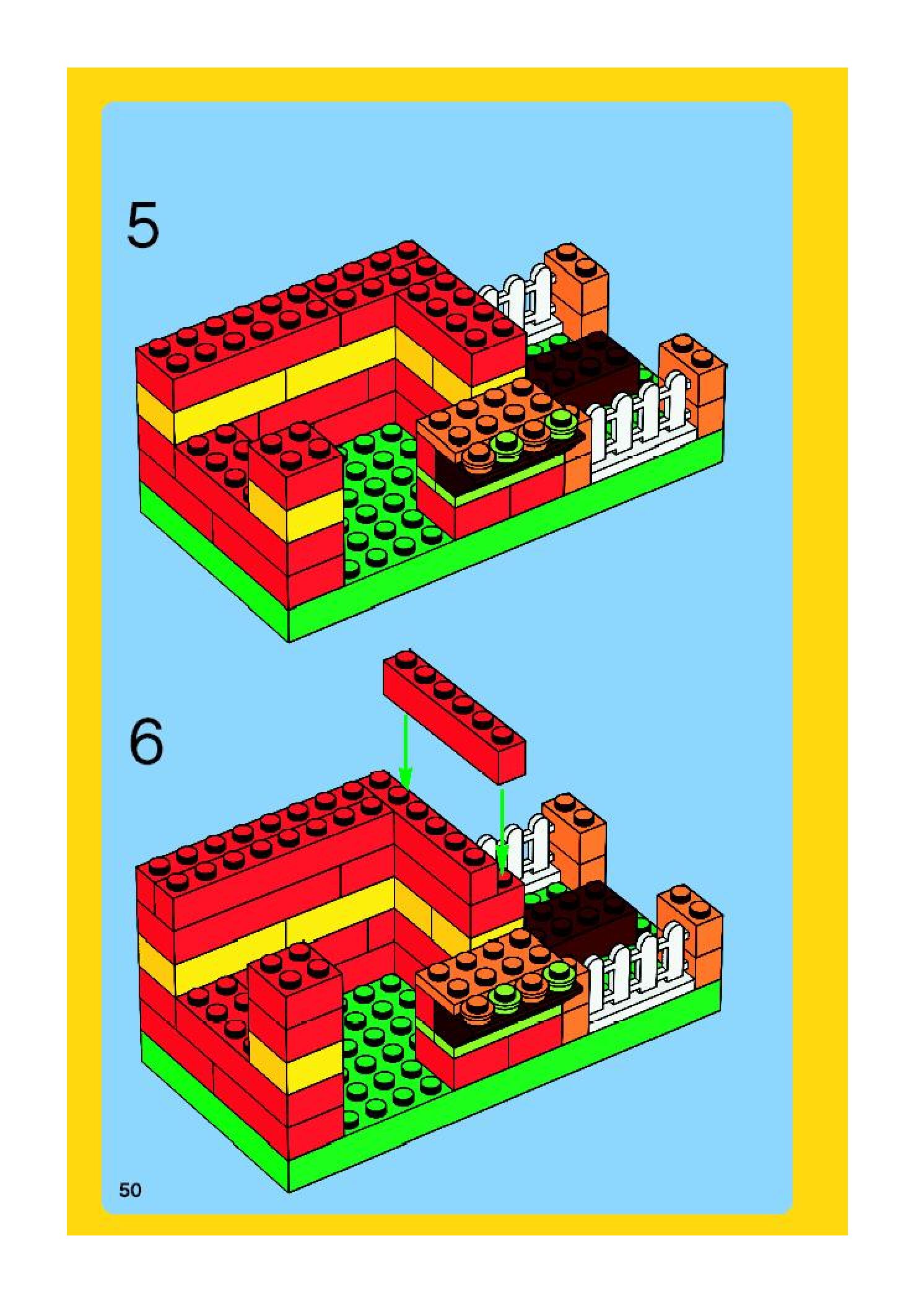 5

6

50