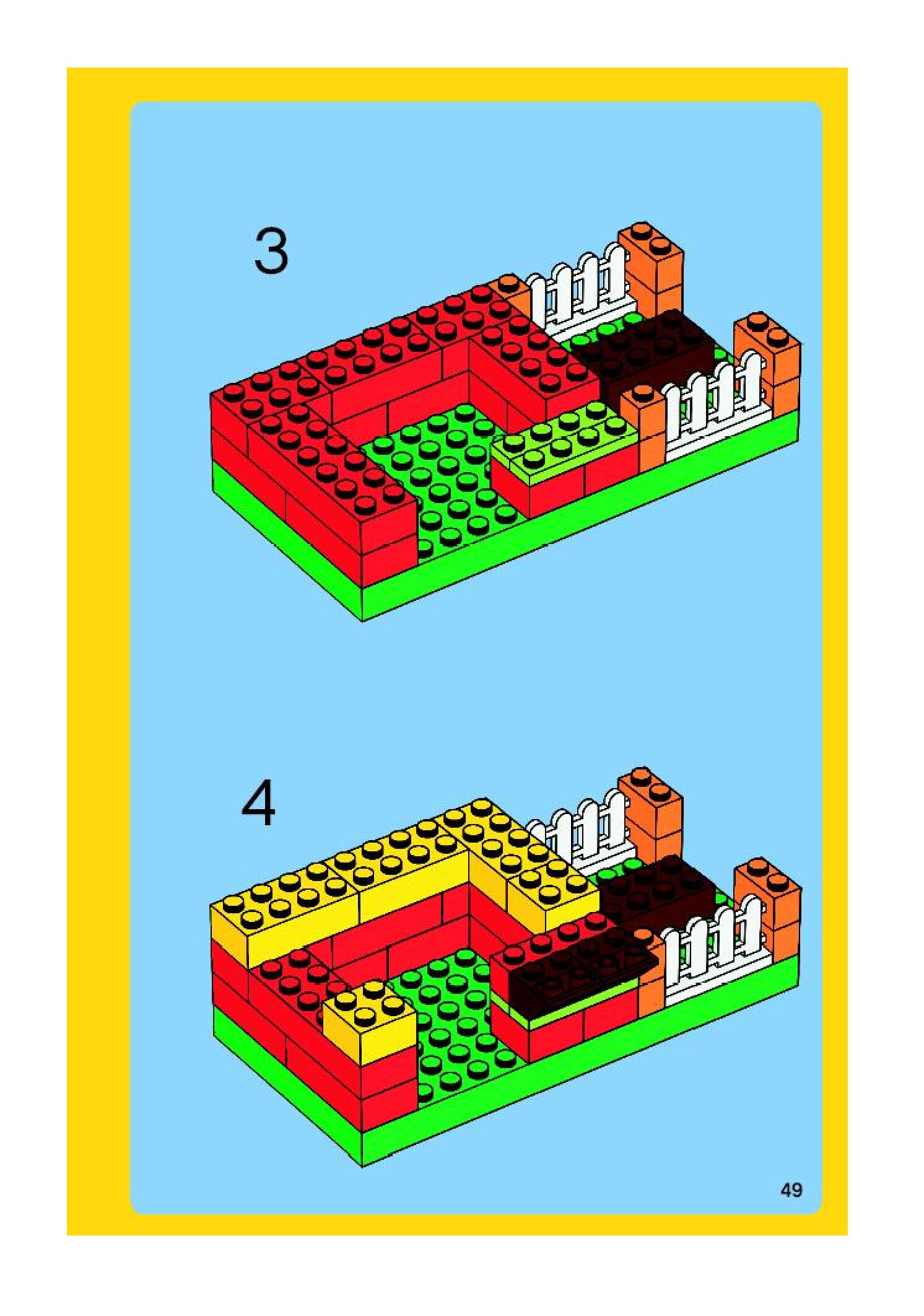 3

4

49