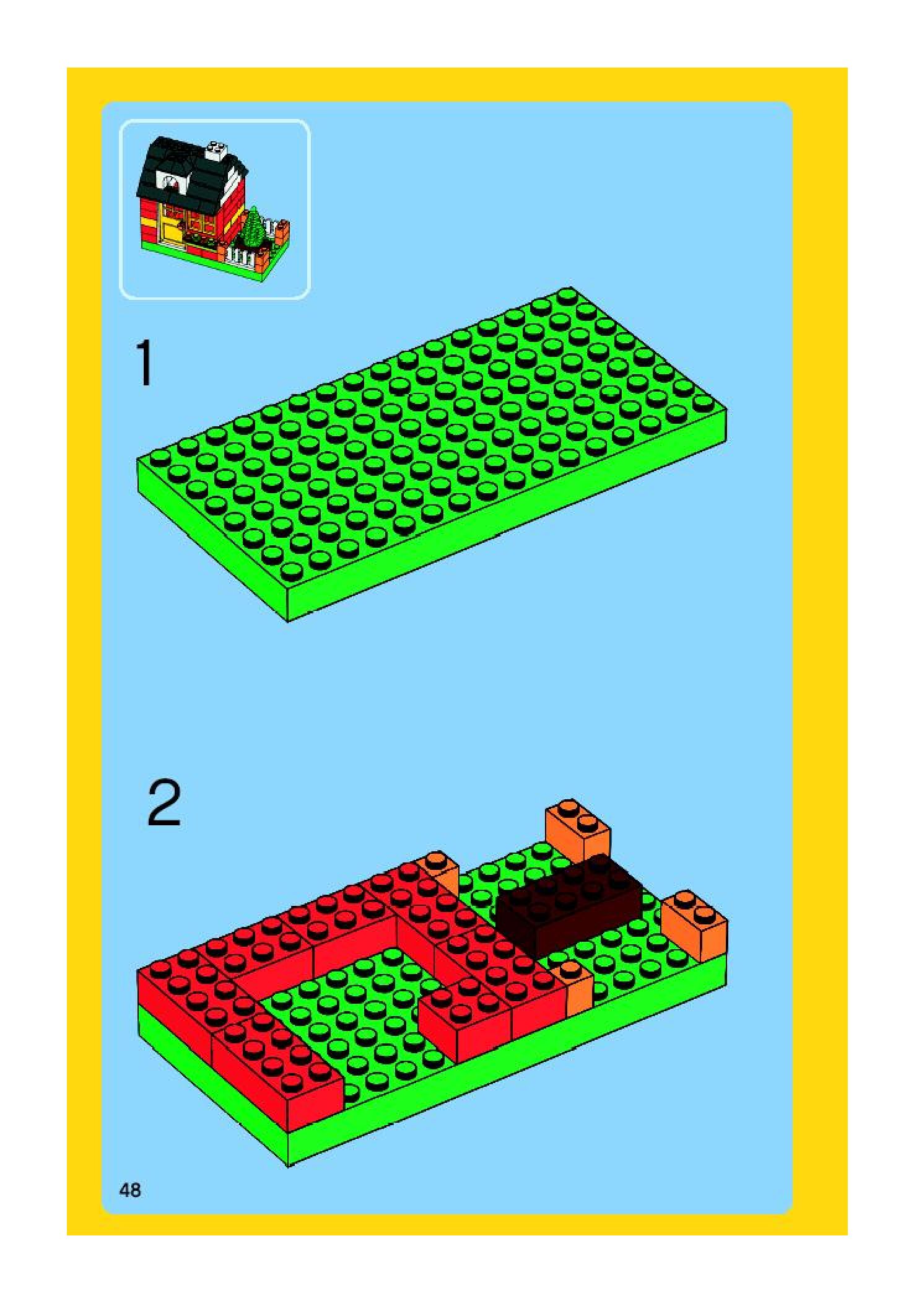 1

2

48