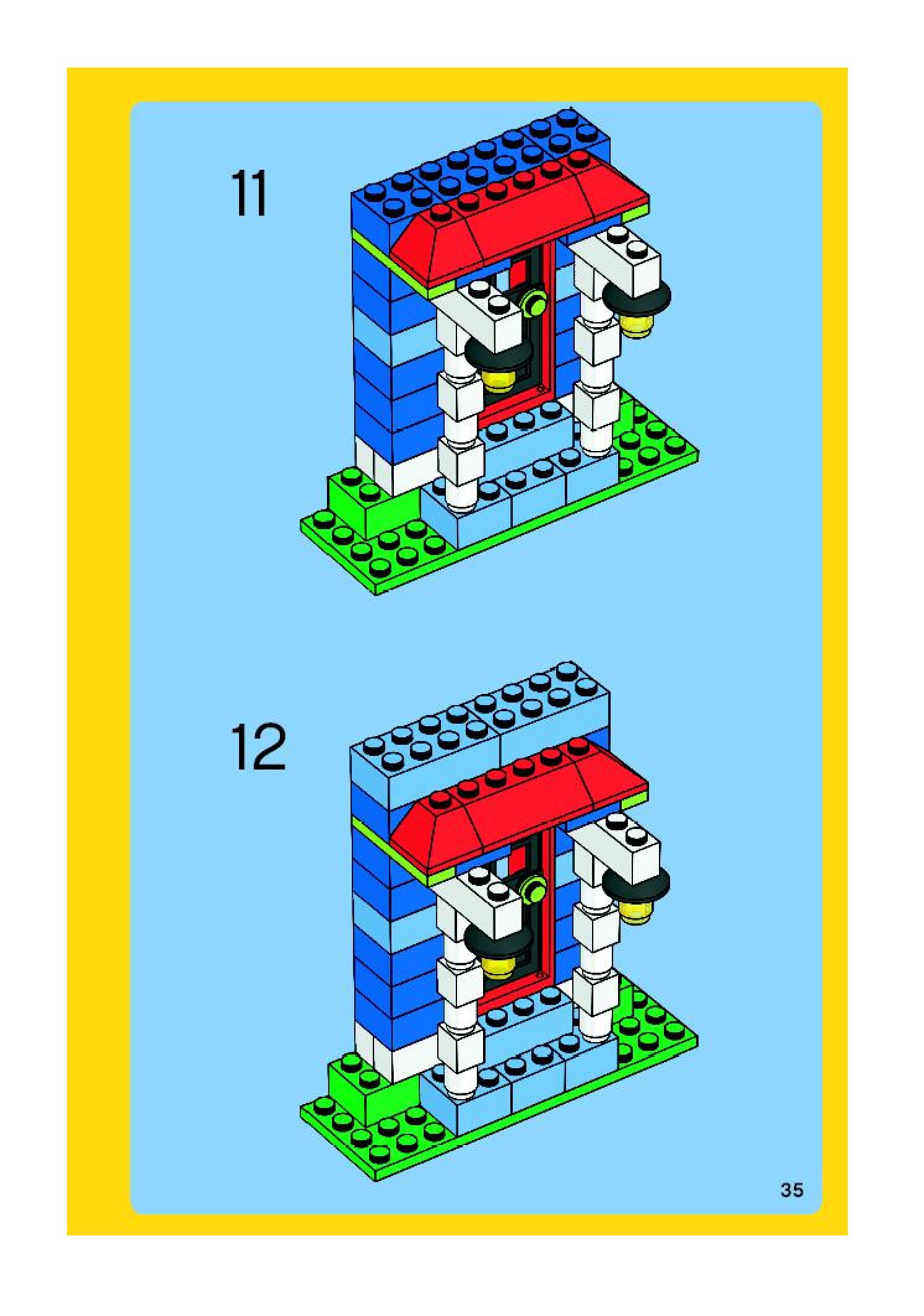 11

12

35