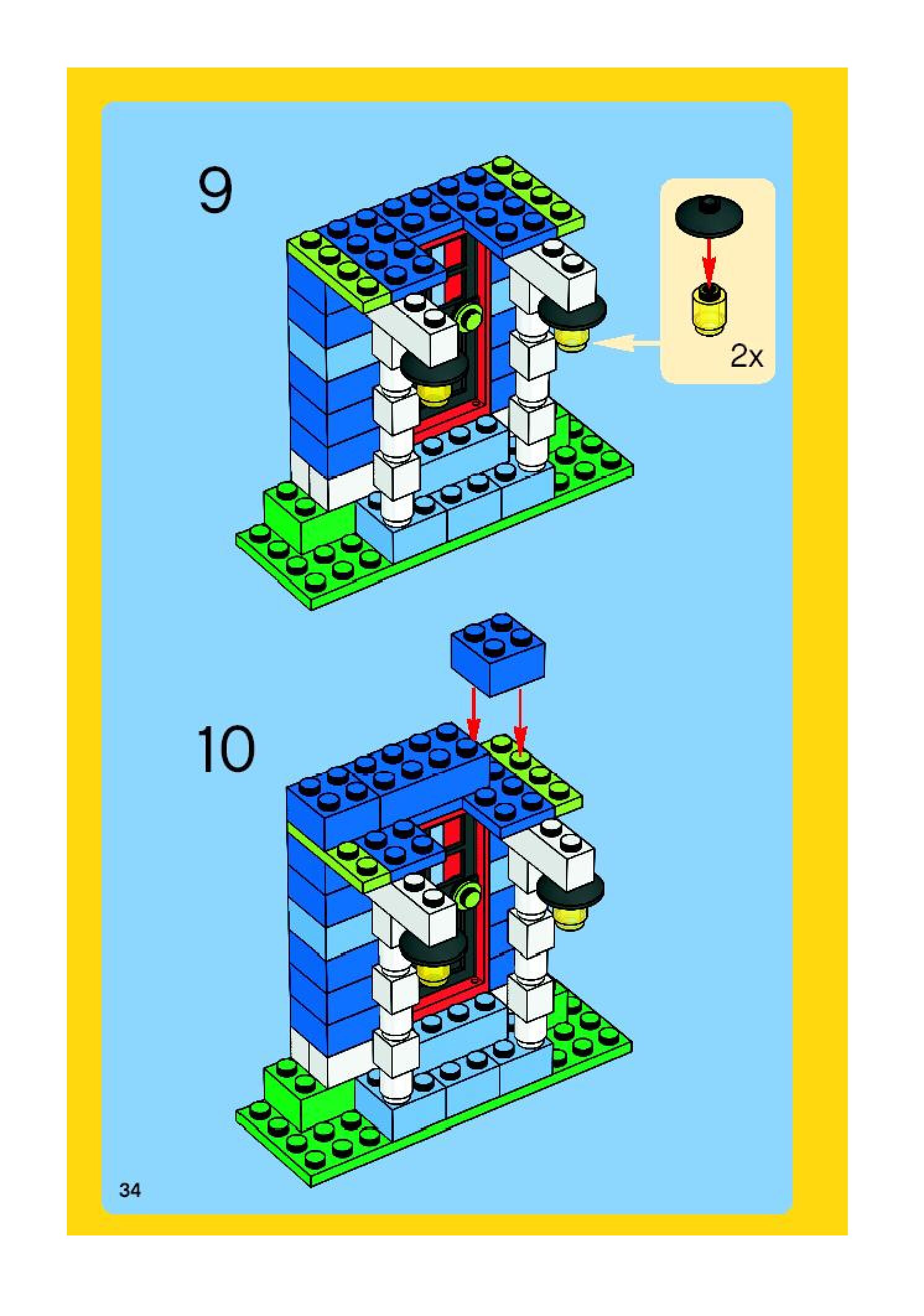 9

2x

10

34