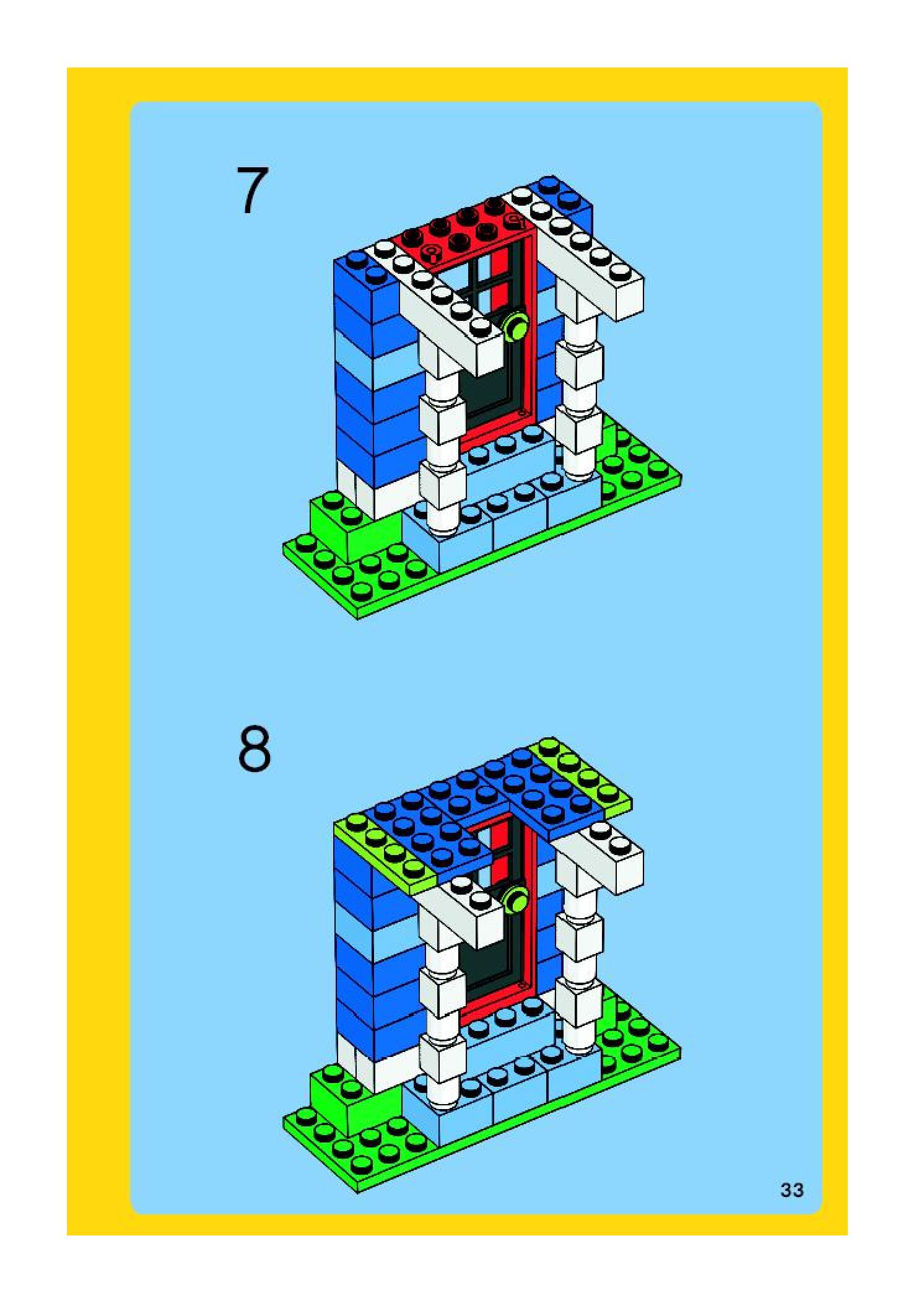 7

8

33