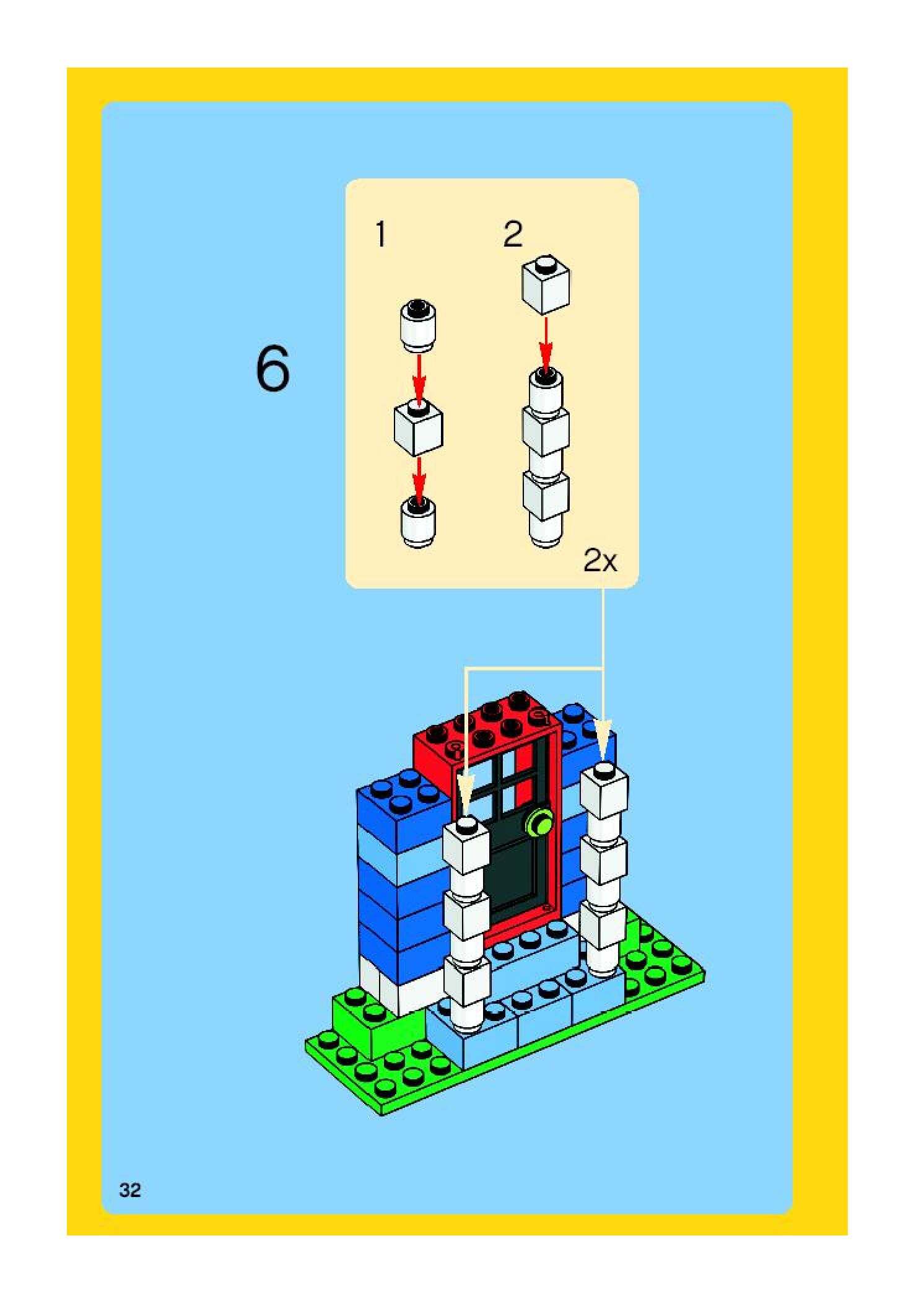 6

1

2

2x

32