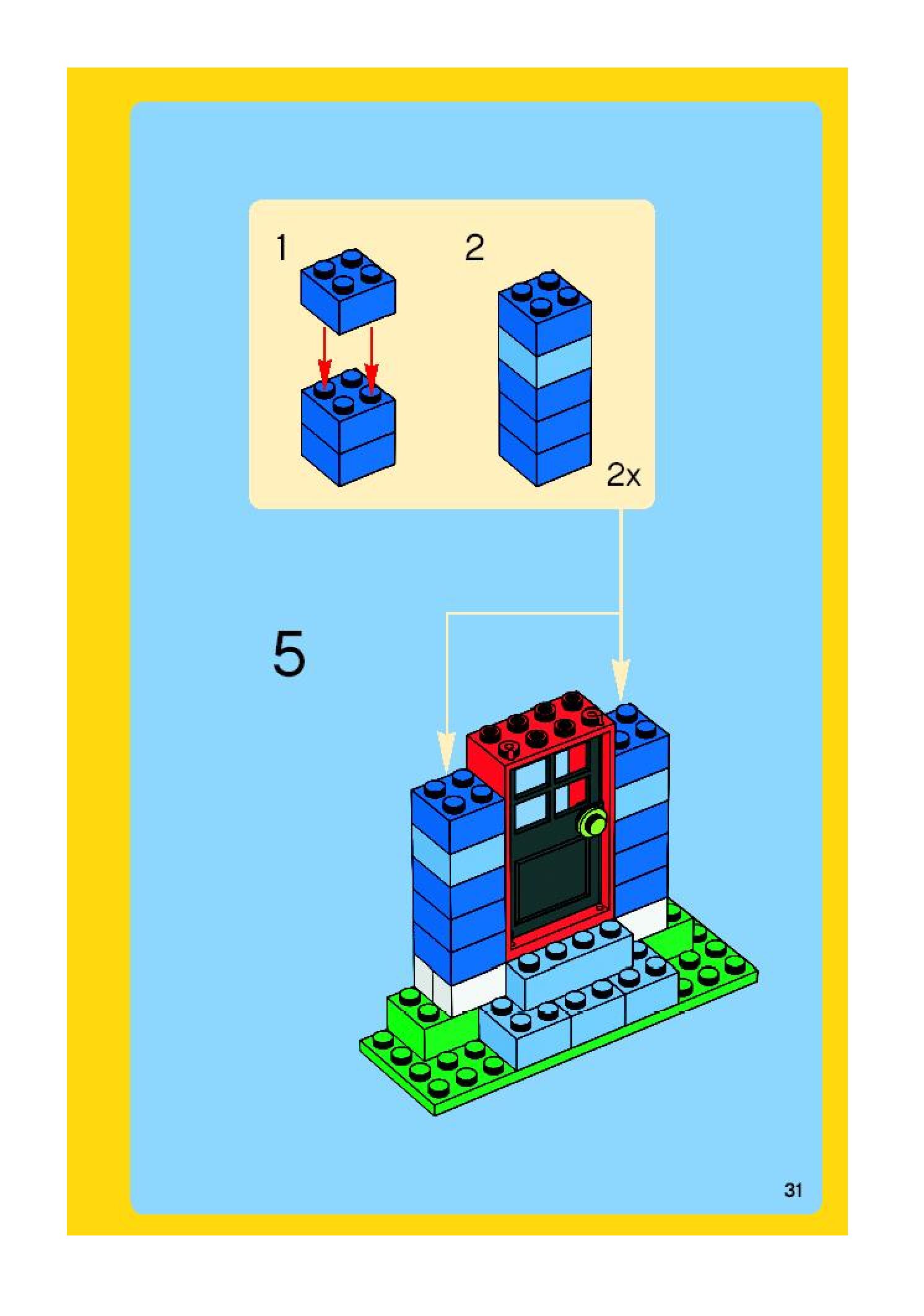 1

2

2x

5

31