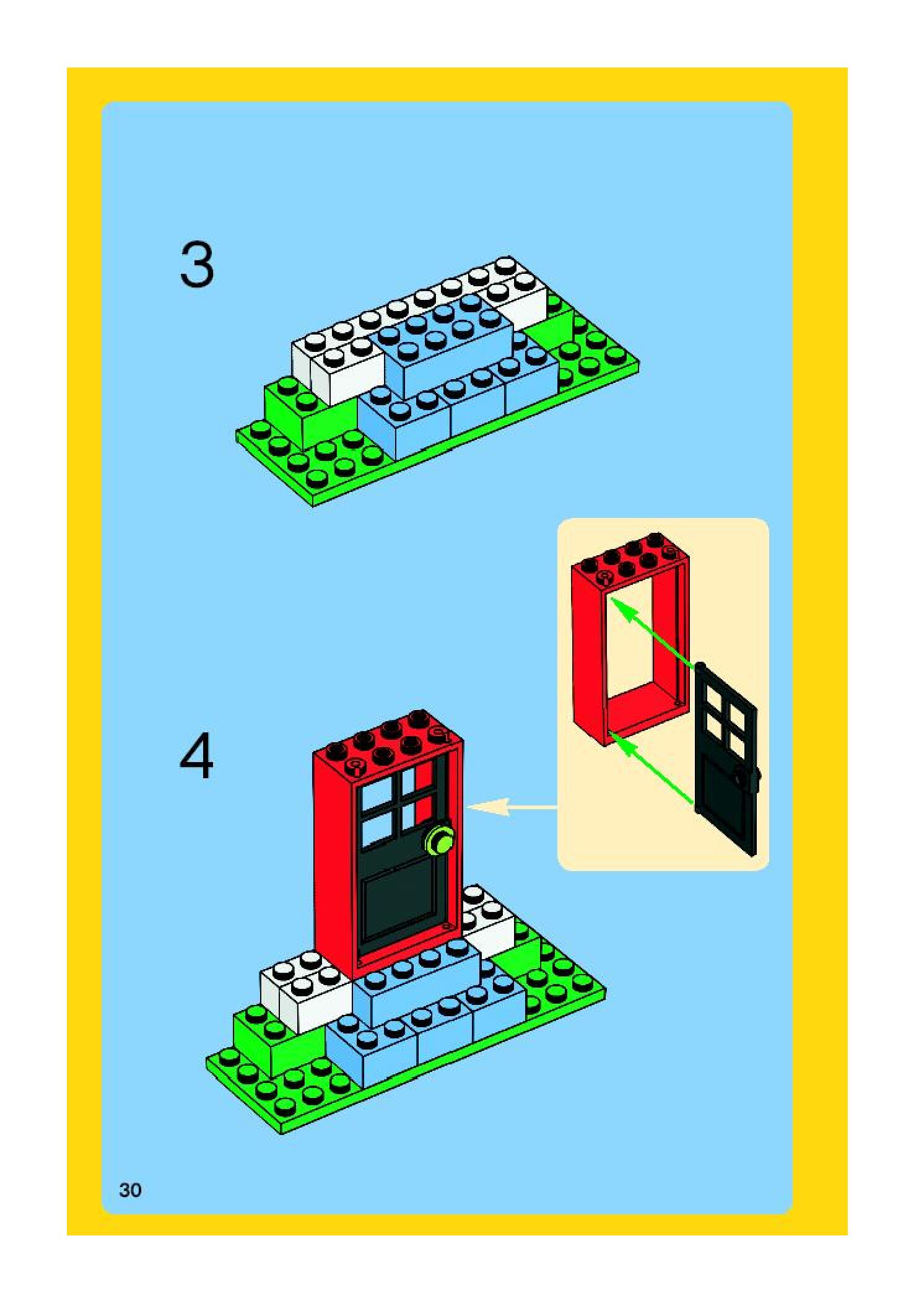 3

4

30