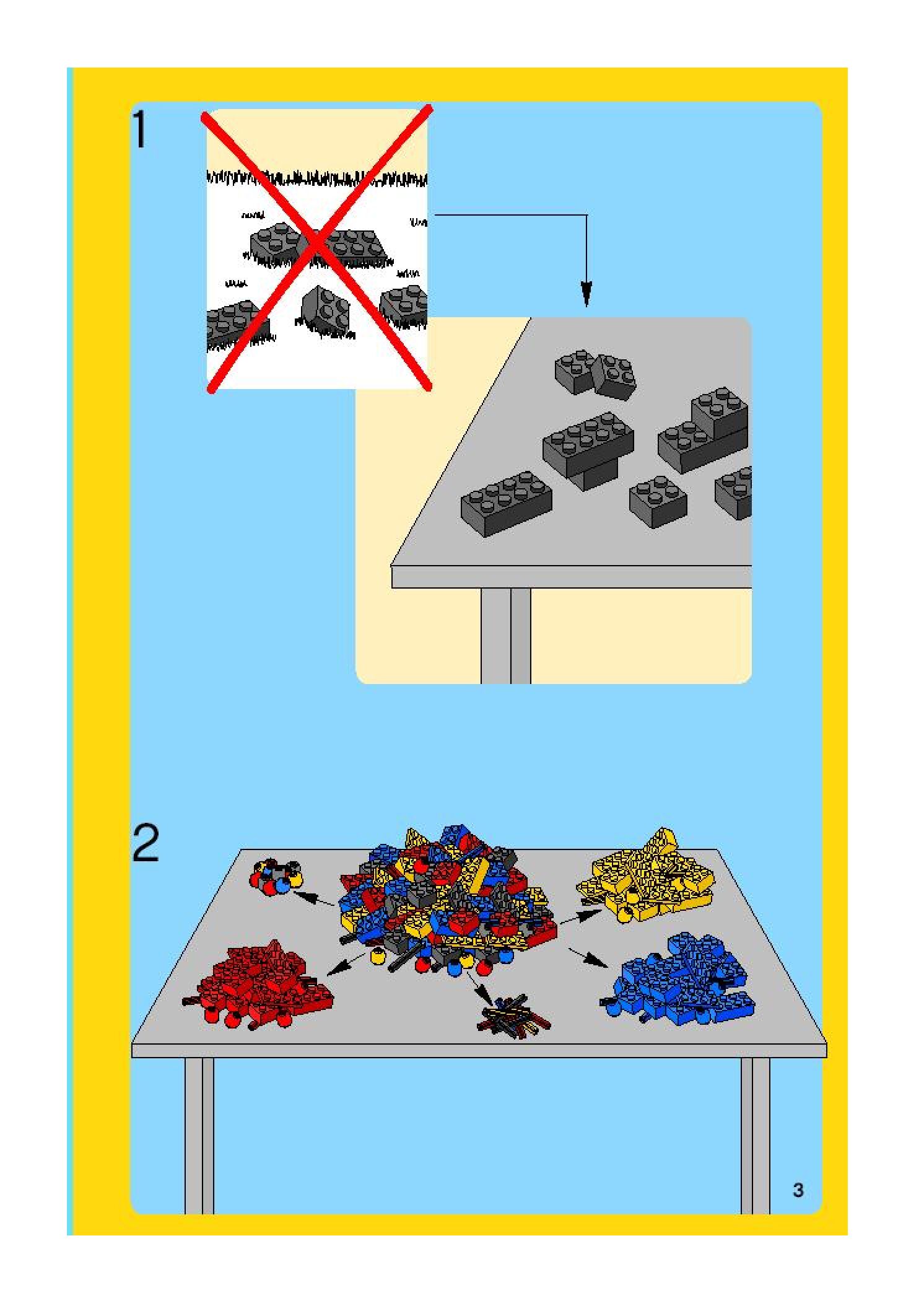 1

2

3