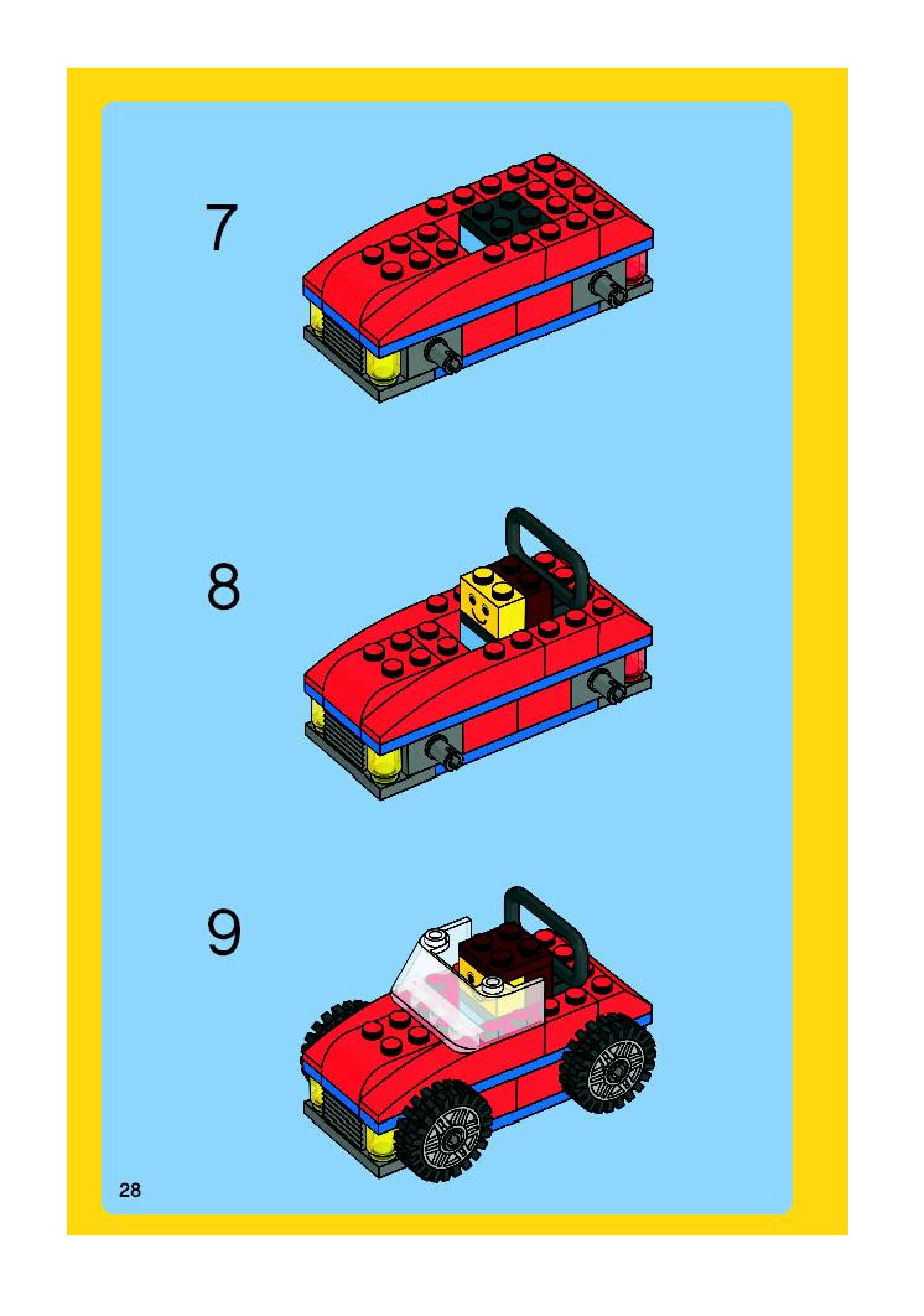 7

8

9

28