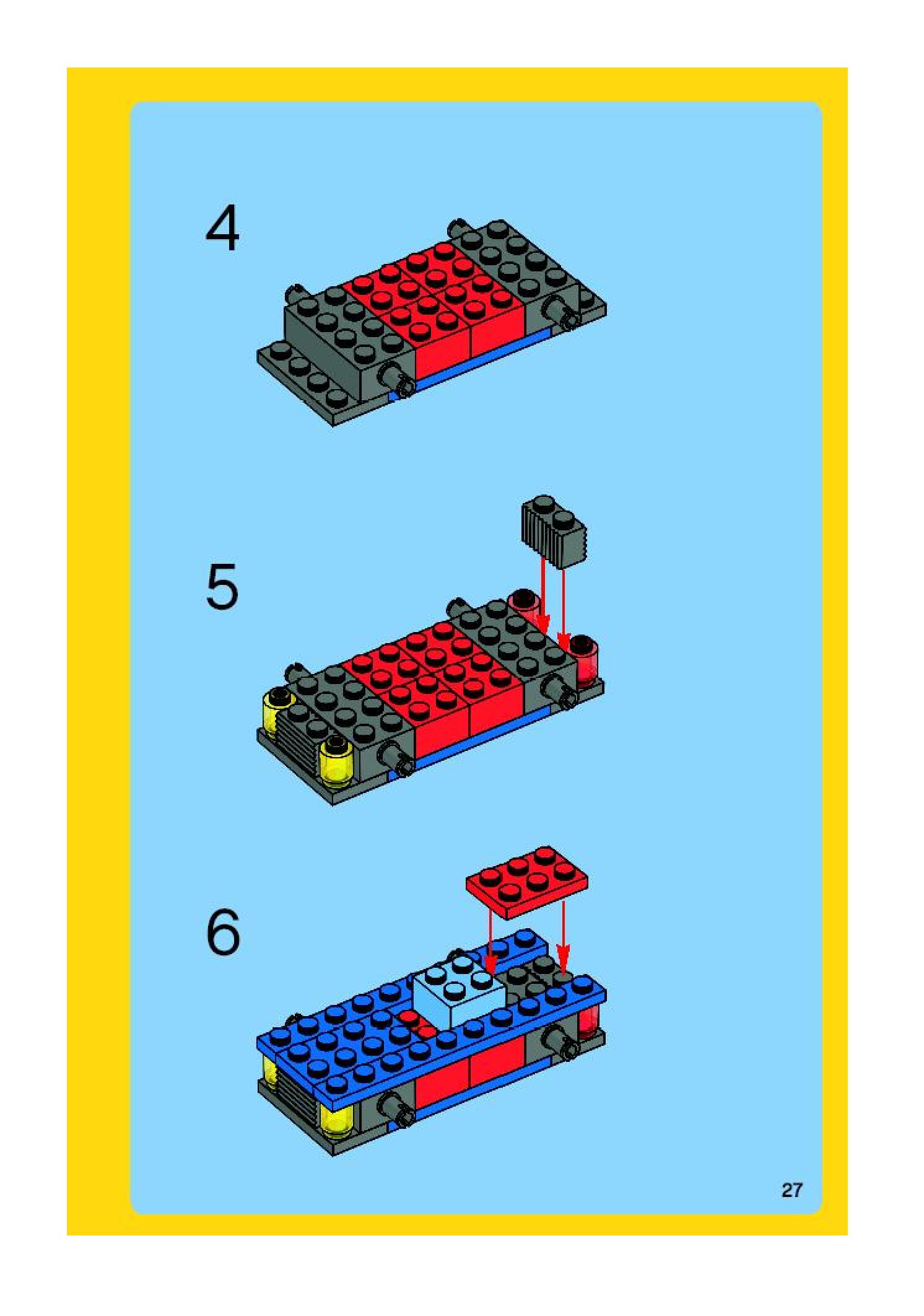 4

5

6

27