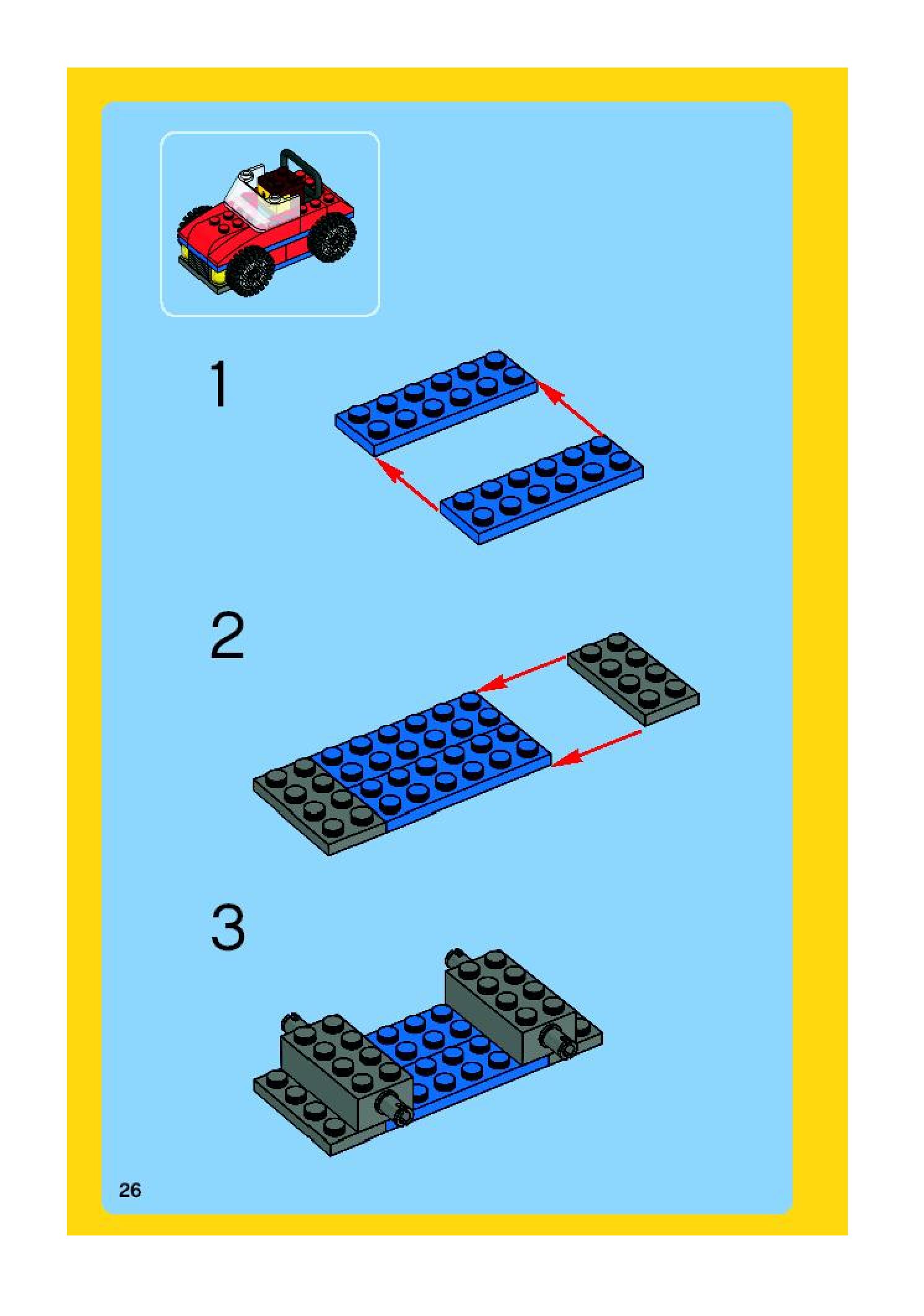 1

2

3

26