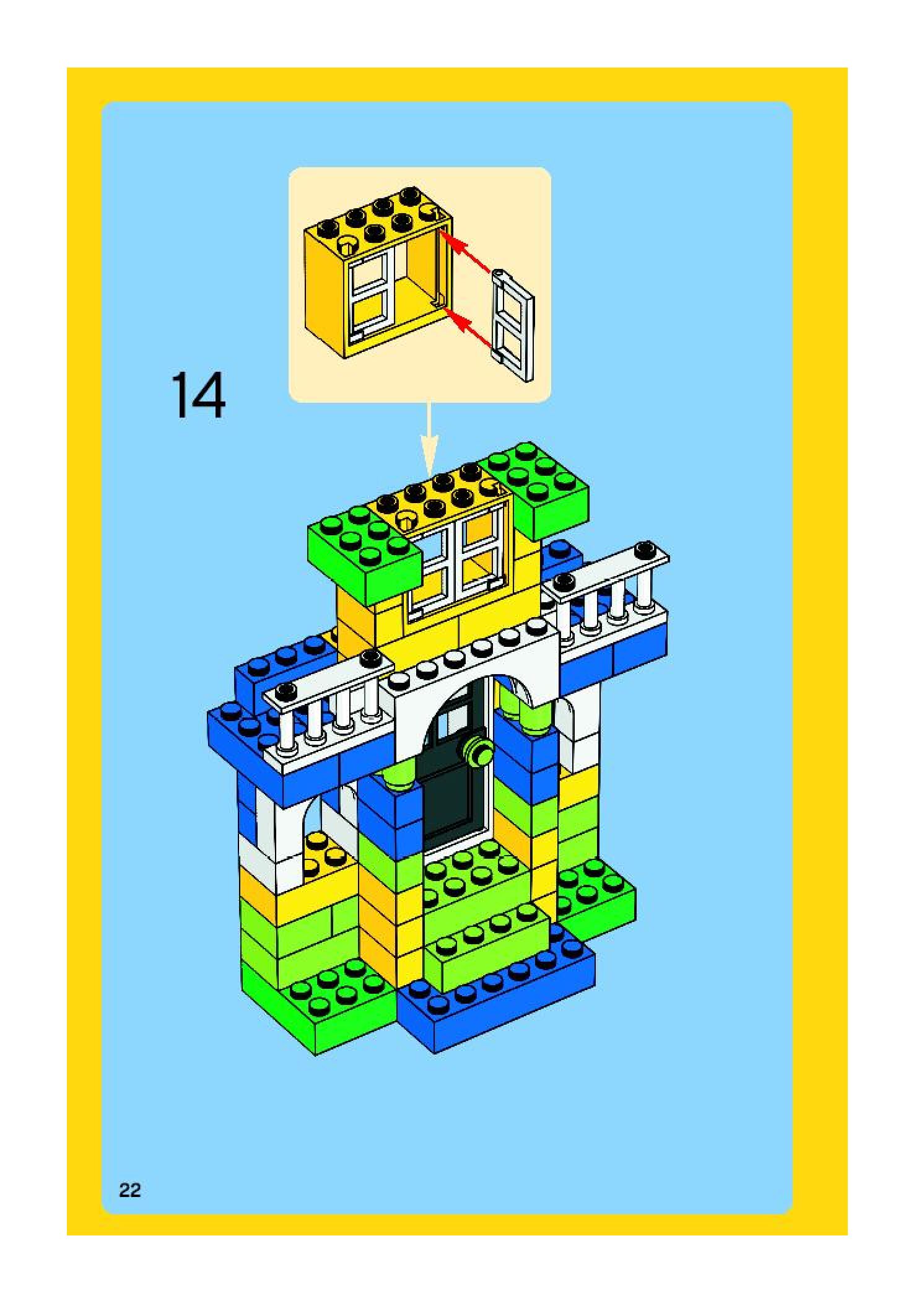 14

22