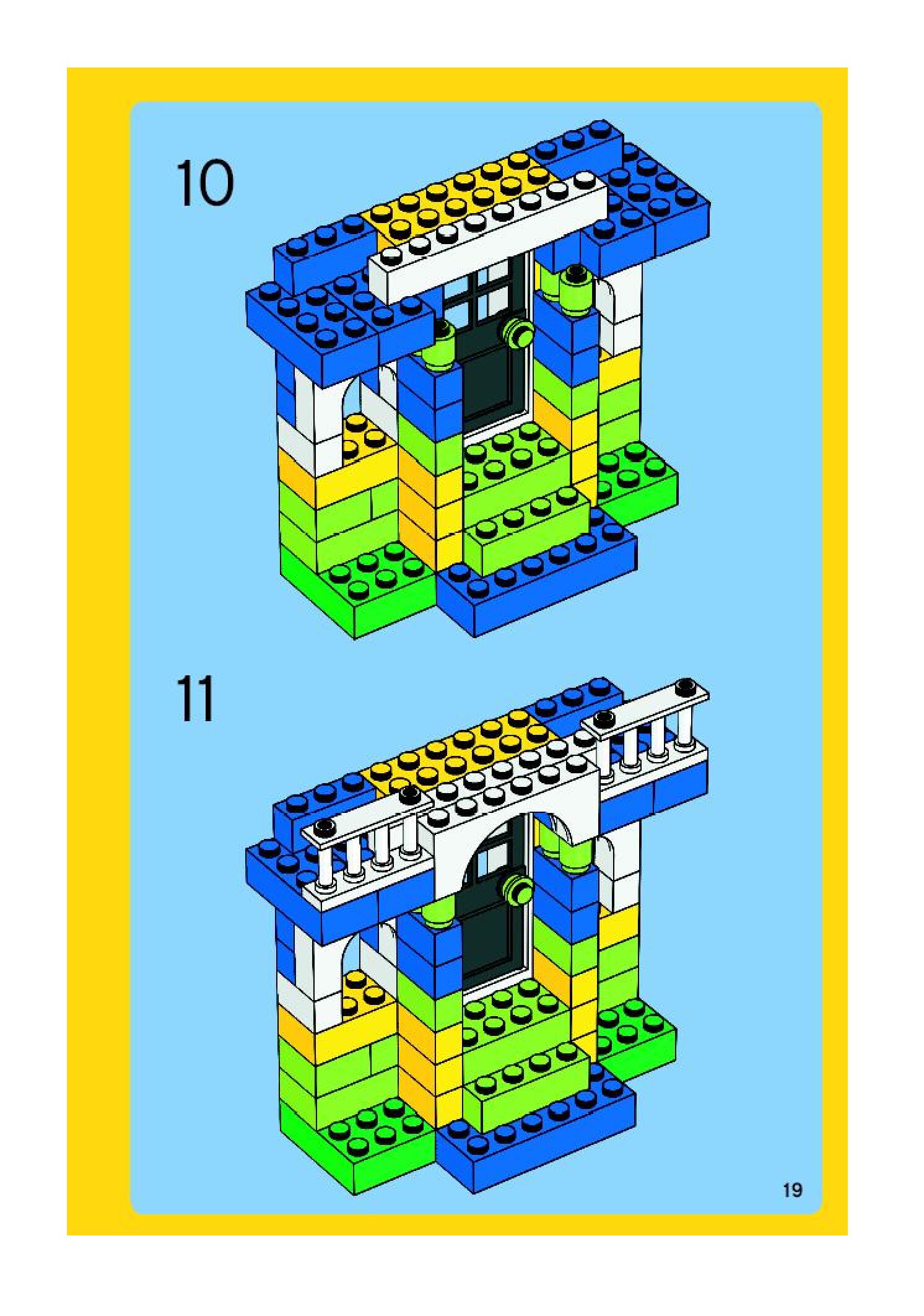 10

11

19