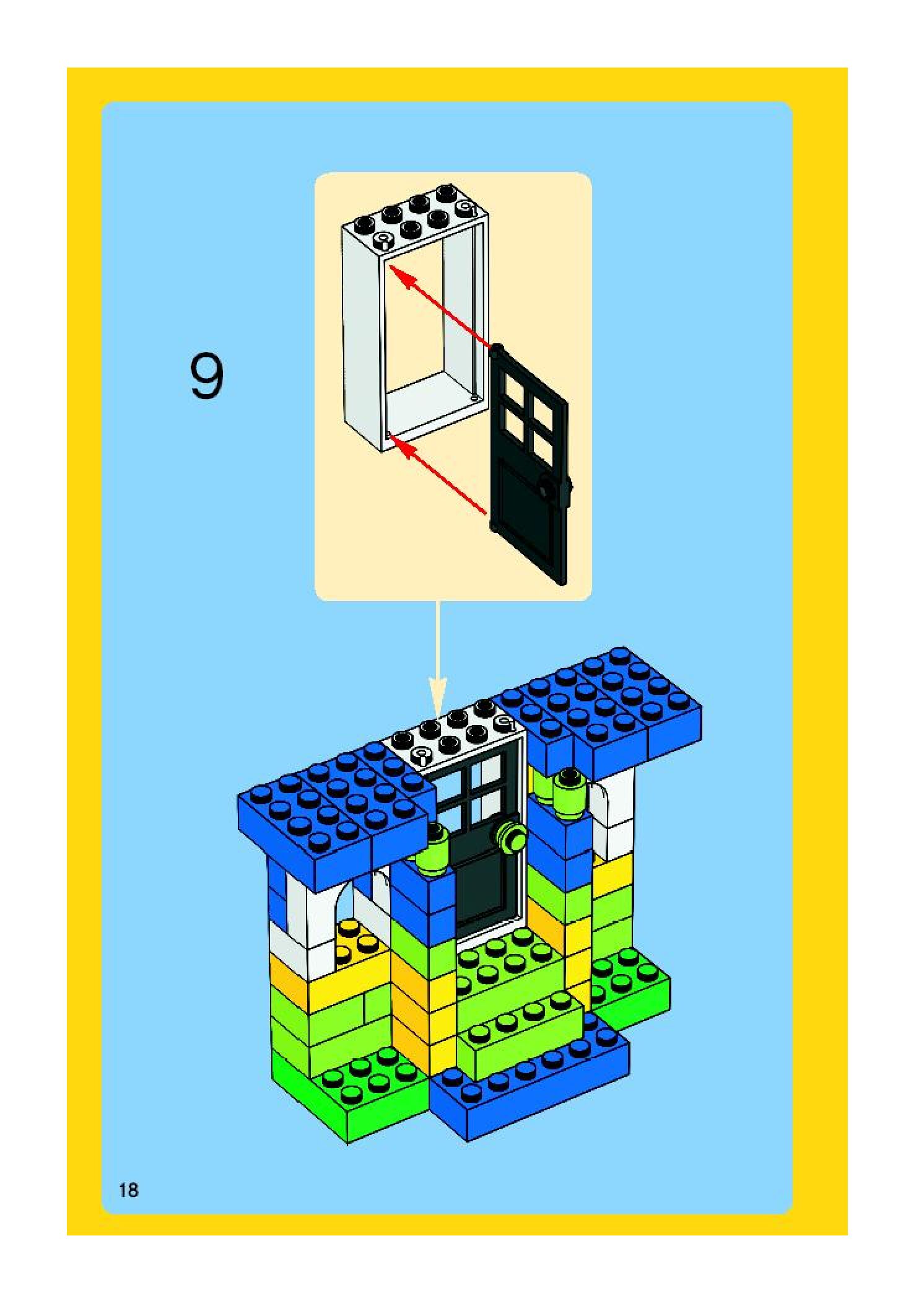 9

18