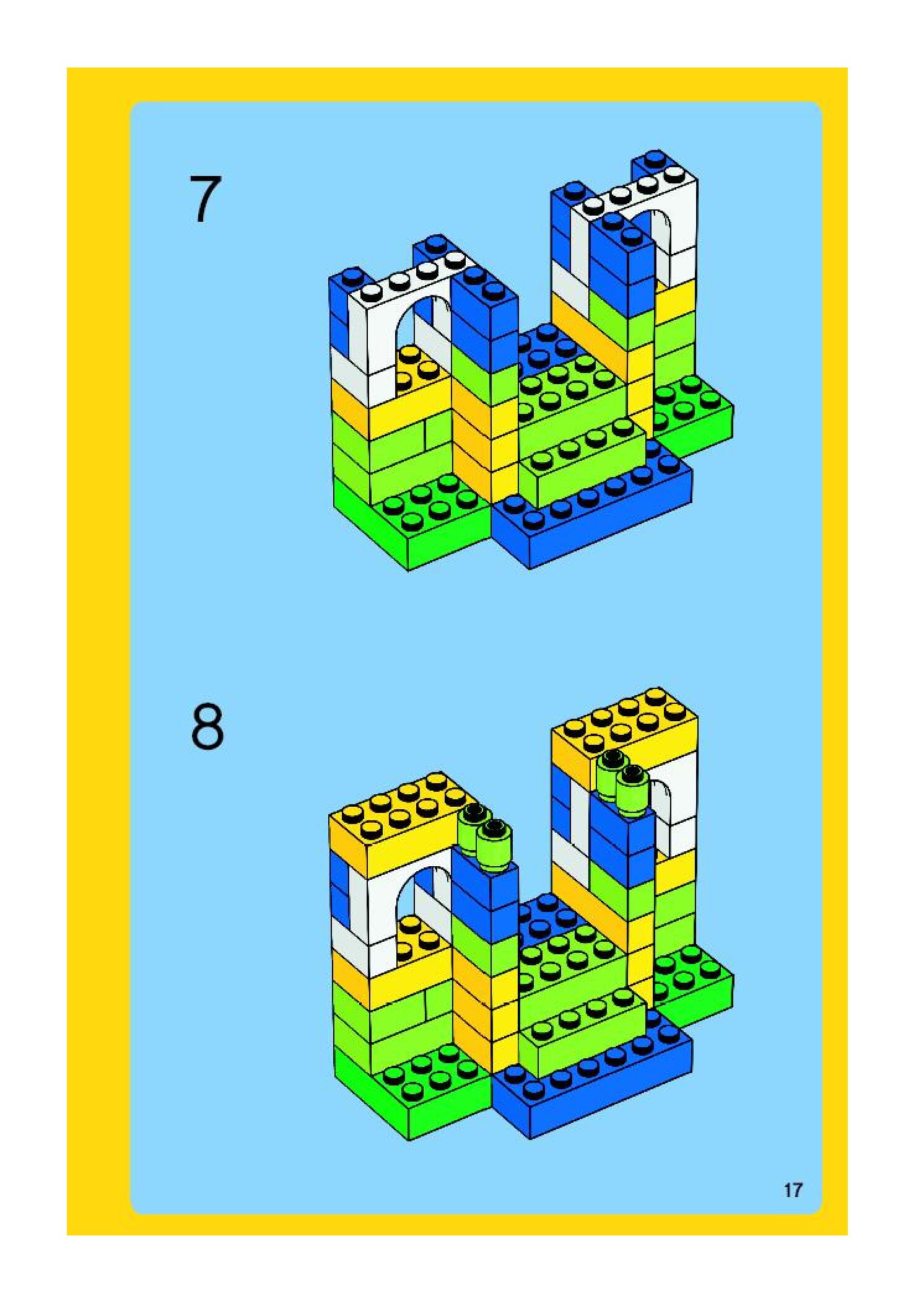 7

8

17