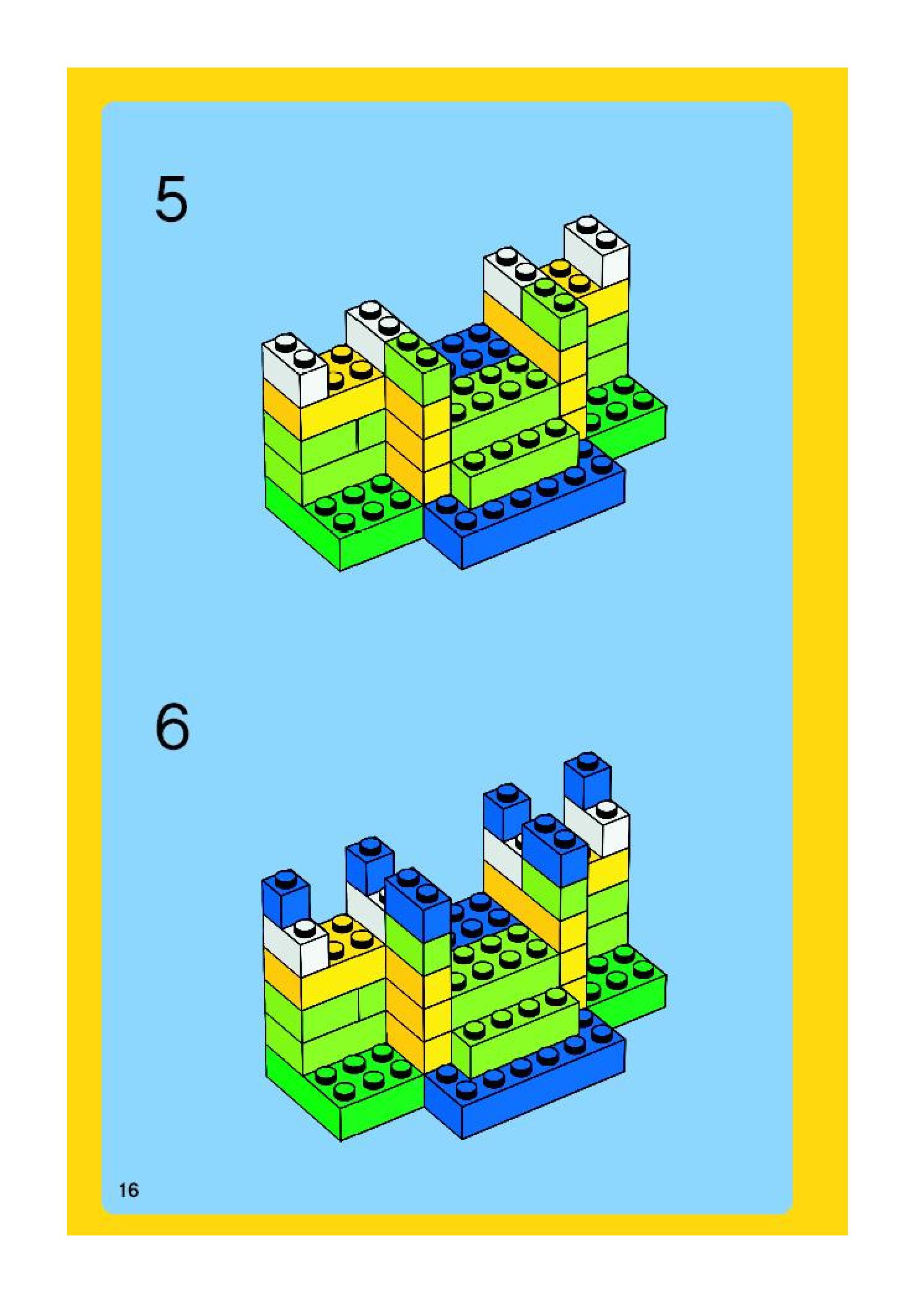 5

6

16