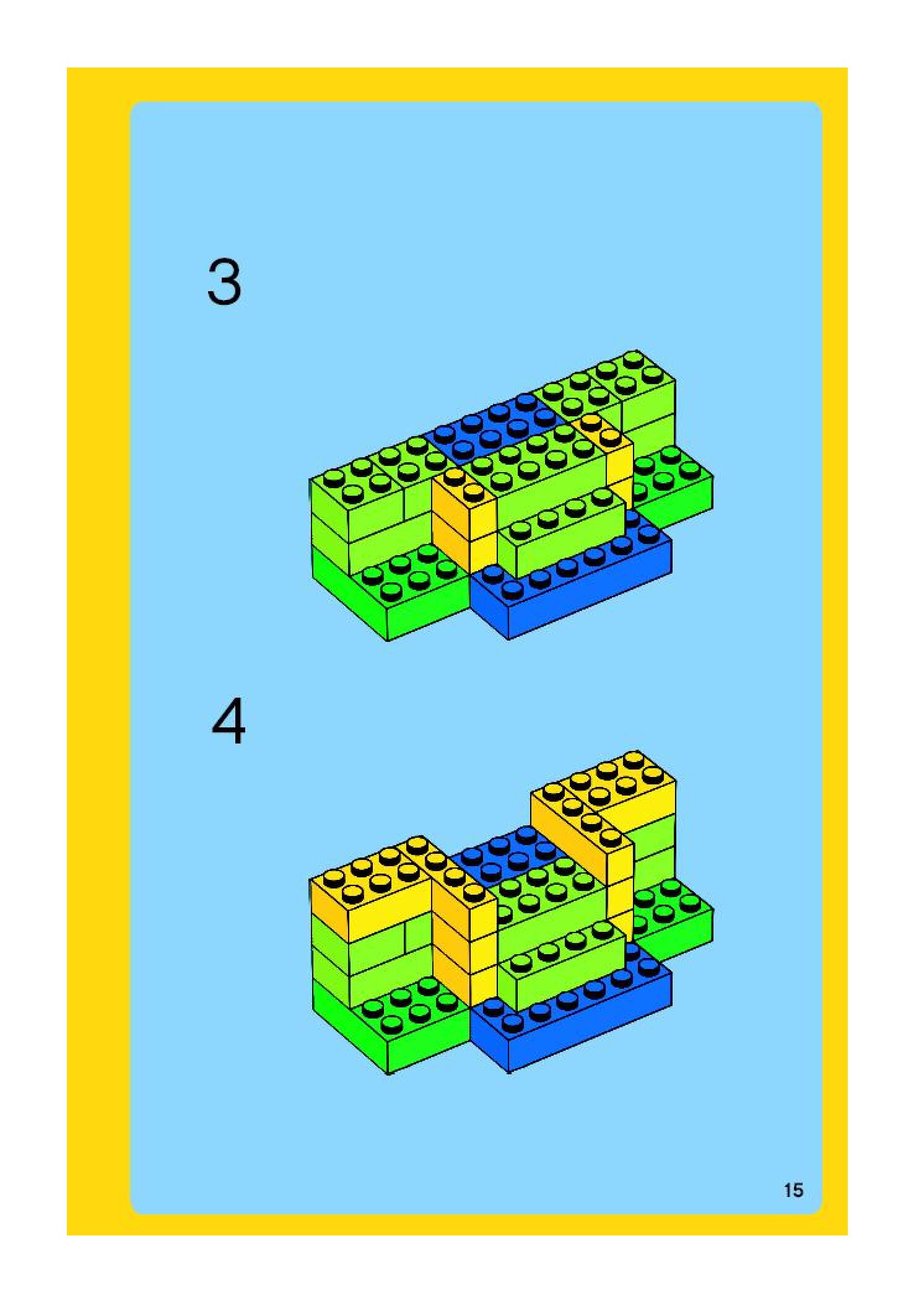 3

4

15